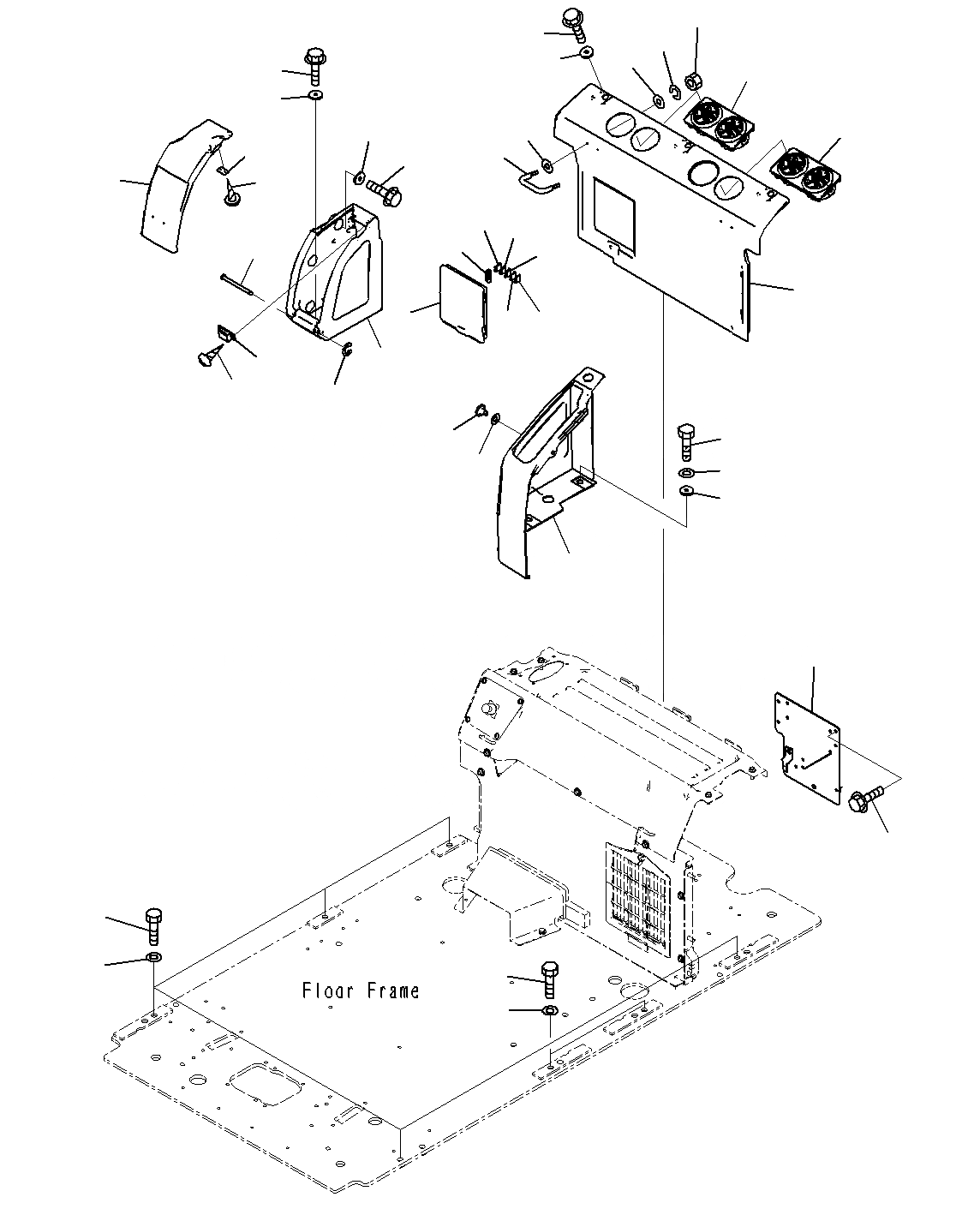 Floor Frame