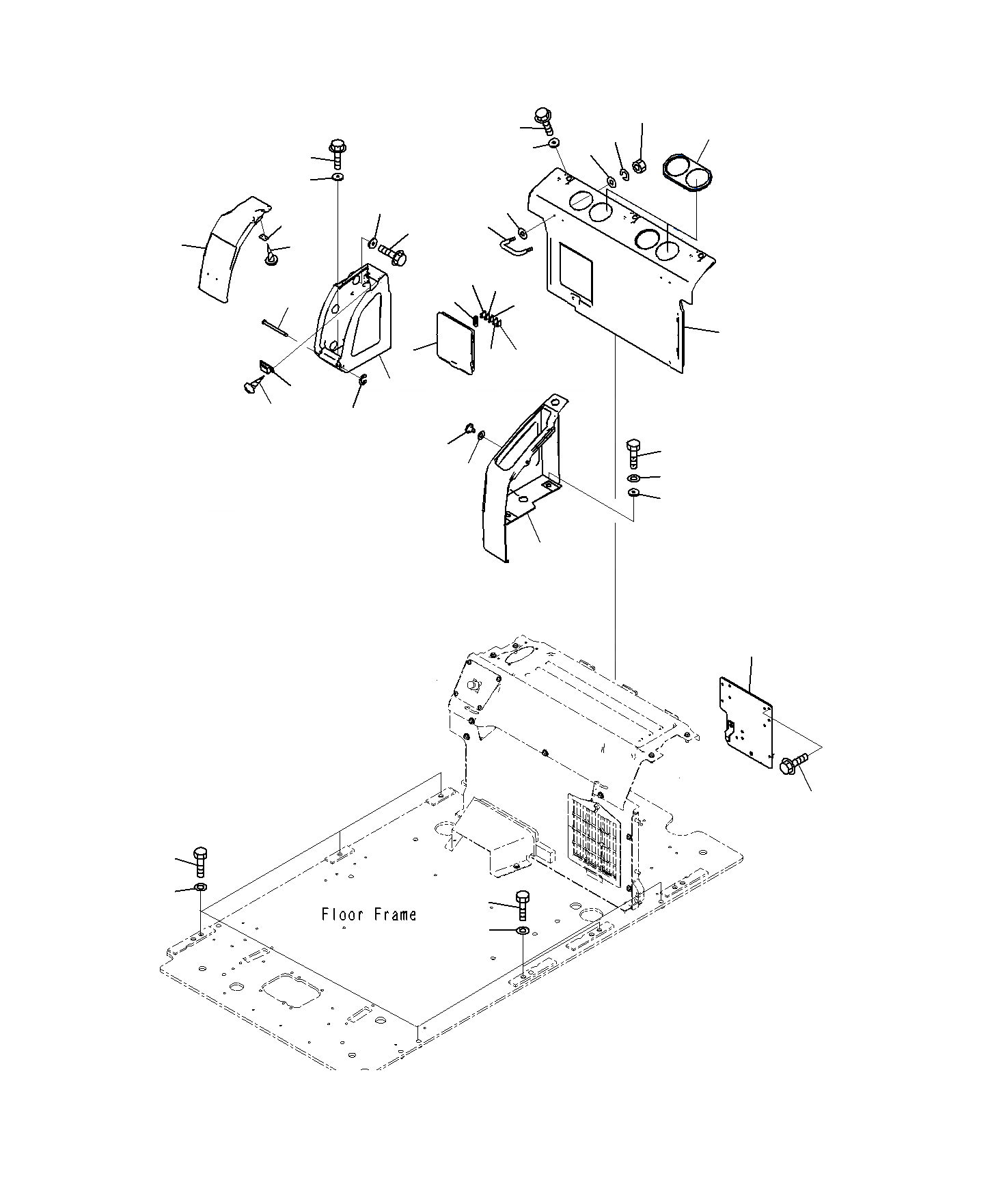 Floor Frame