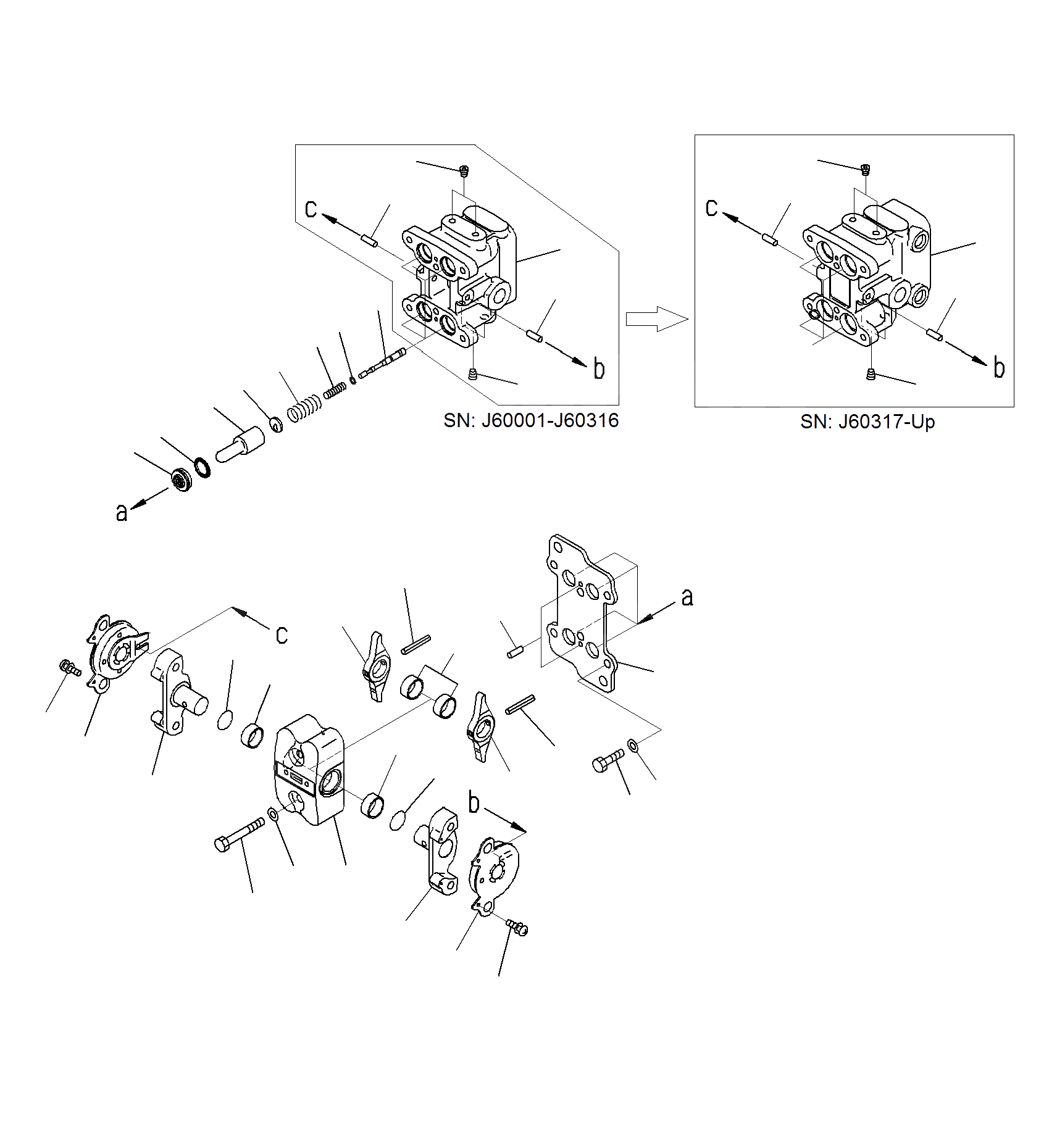 c
b
SN: J60001-J60316
c
b
SN: J60317-Up
a
a
c
b