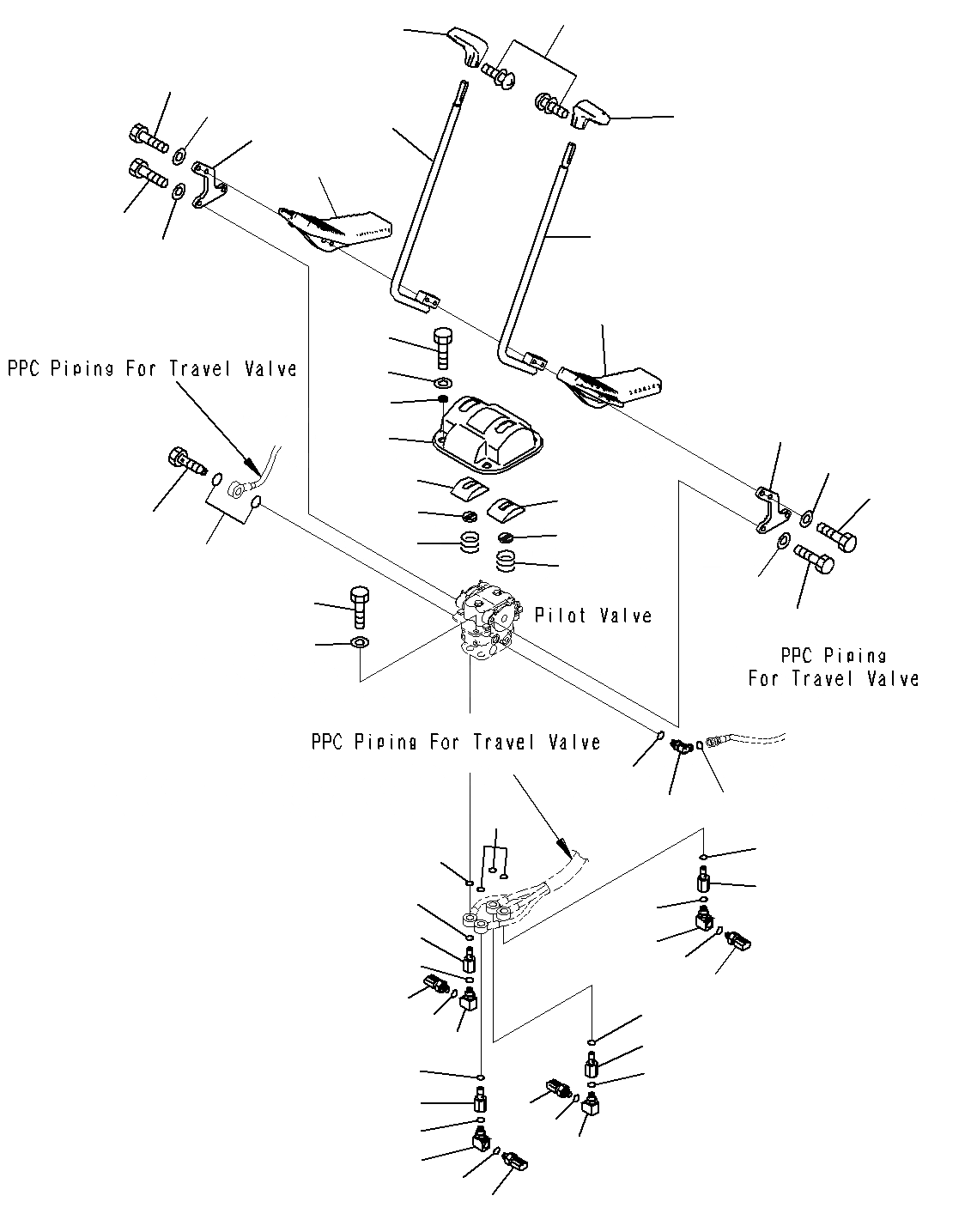 PPC Piping For Travel Valve

Pilot Valve

PPC Piping
For Travel Valve

PPC Piping For Travel Valve