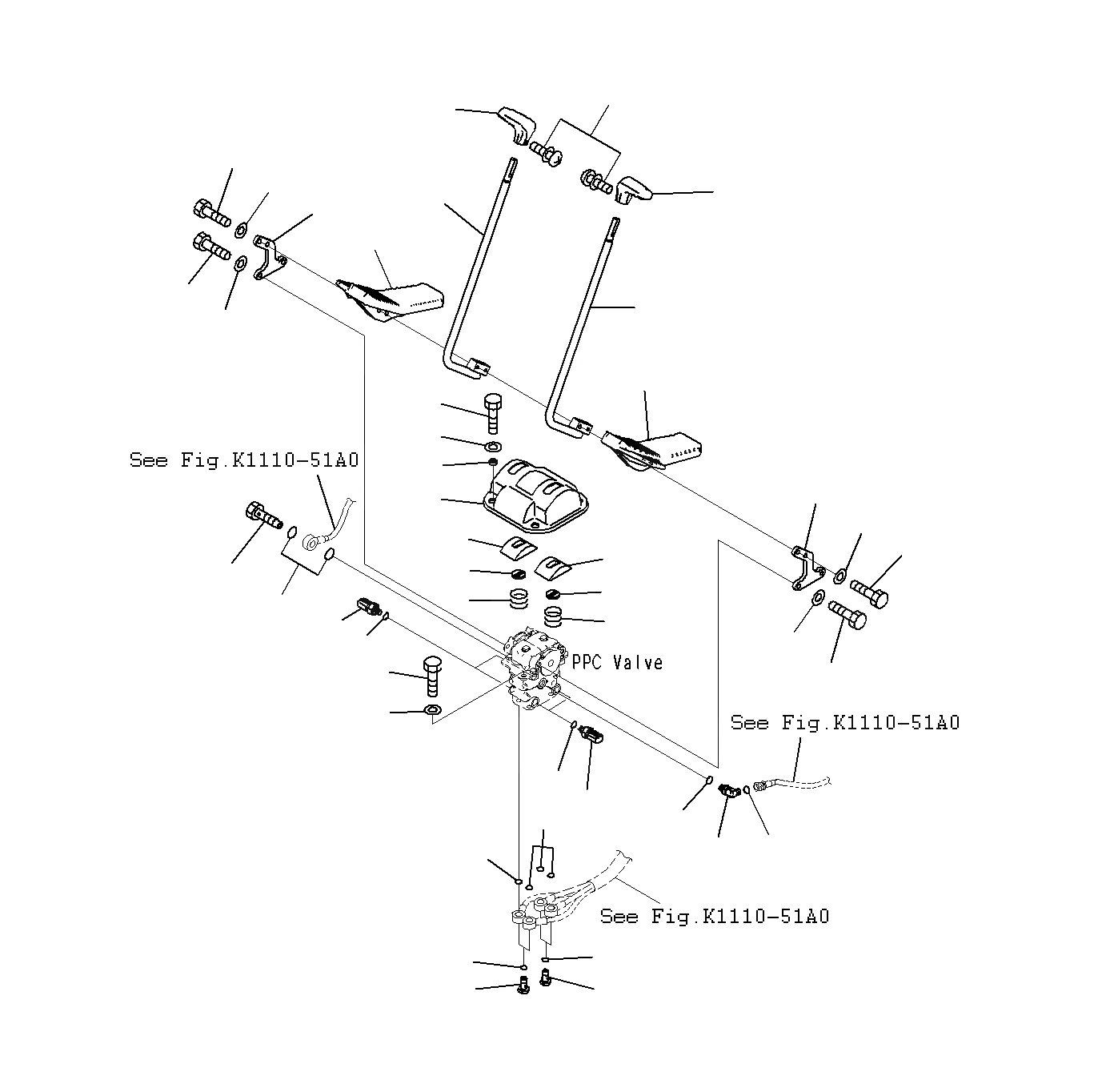 See Fig.K1110-51A0

PPC Valve

See Fig.K1110-51A0

See Fig.K1110-51A0