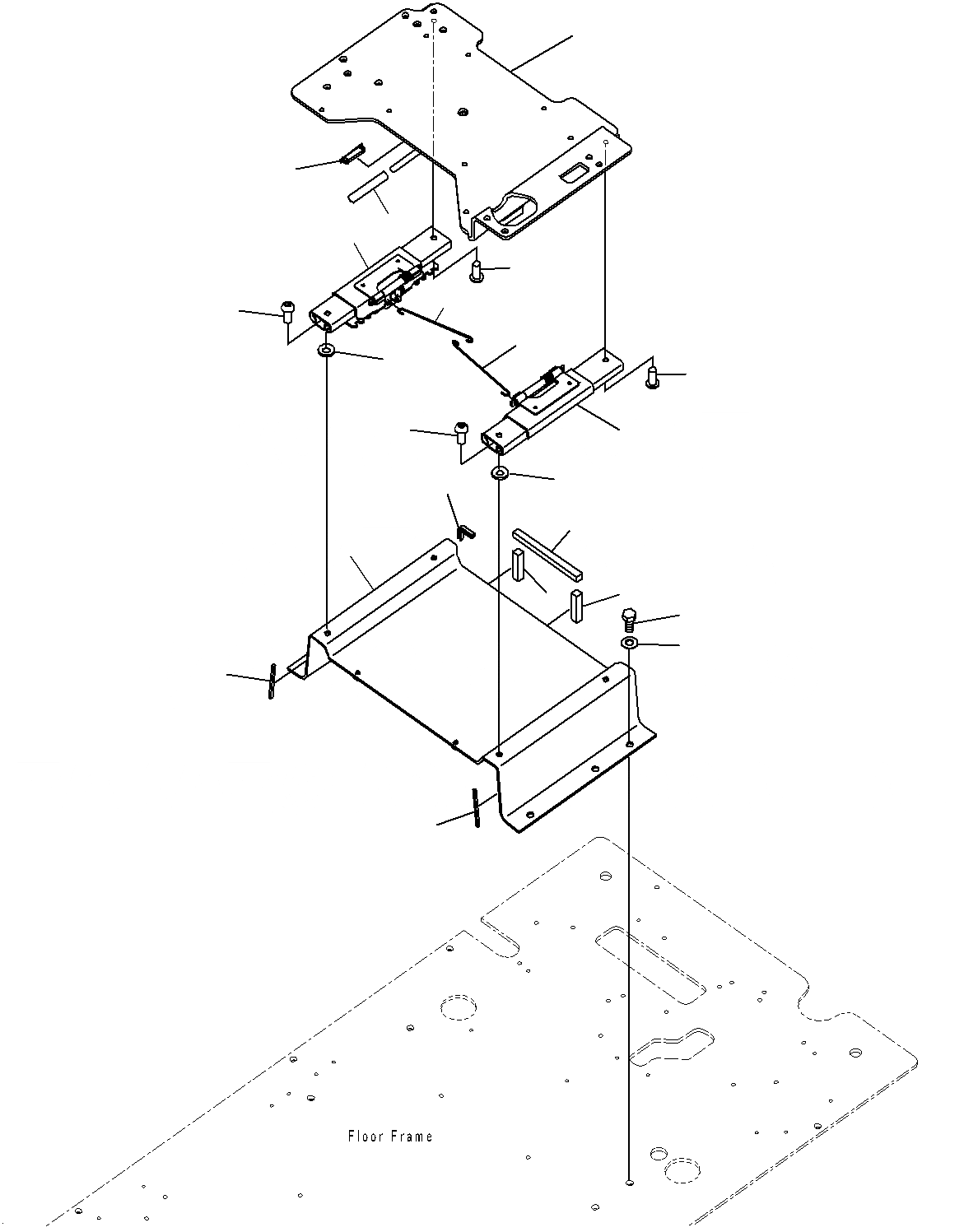 Floor Frame