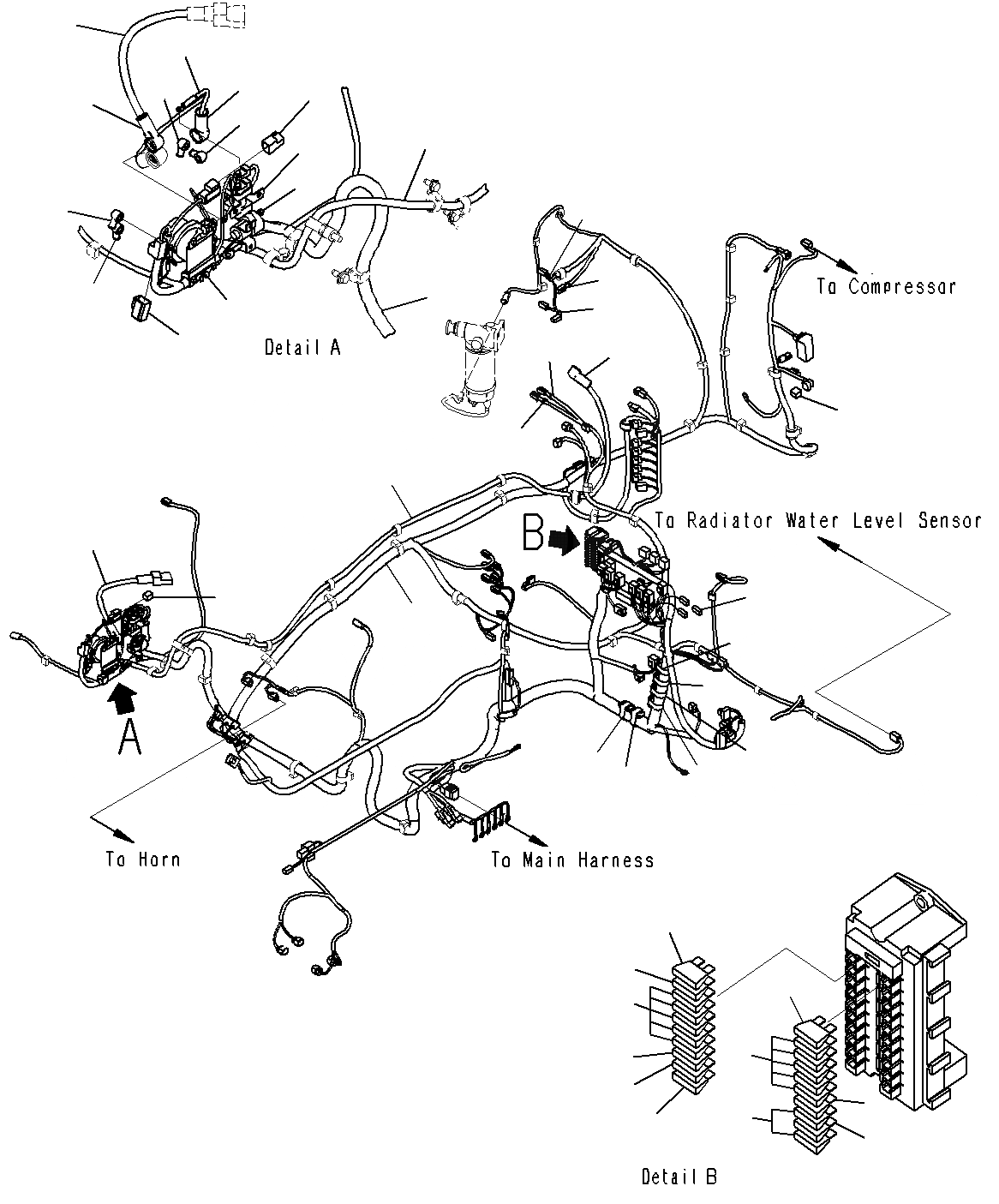 Detail A

To Compressor

To Radiator Water Level Sensor

B

A

To Horn

To Main Harness

Detail B