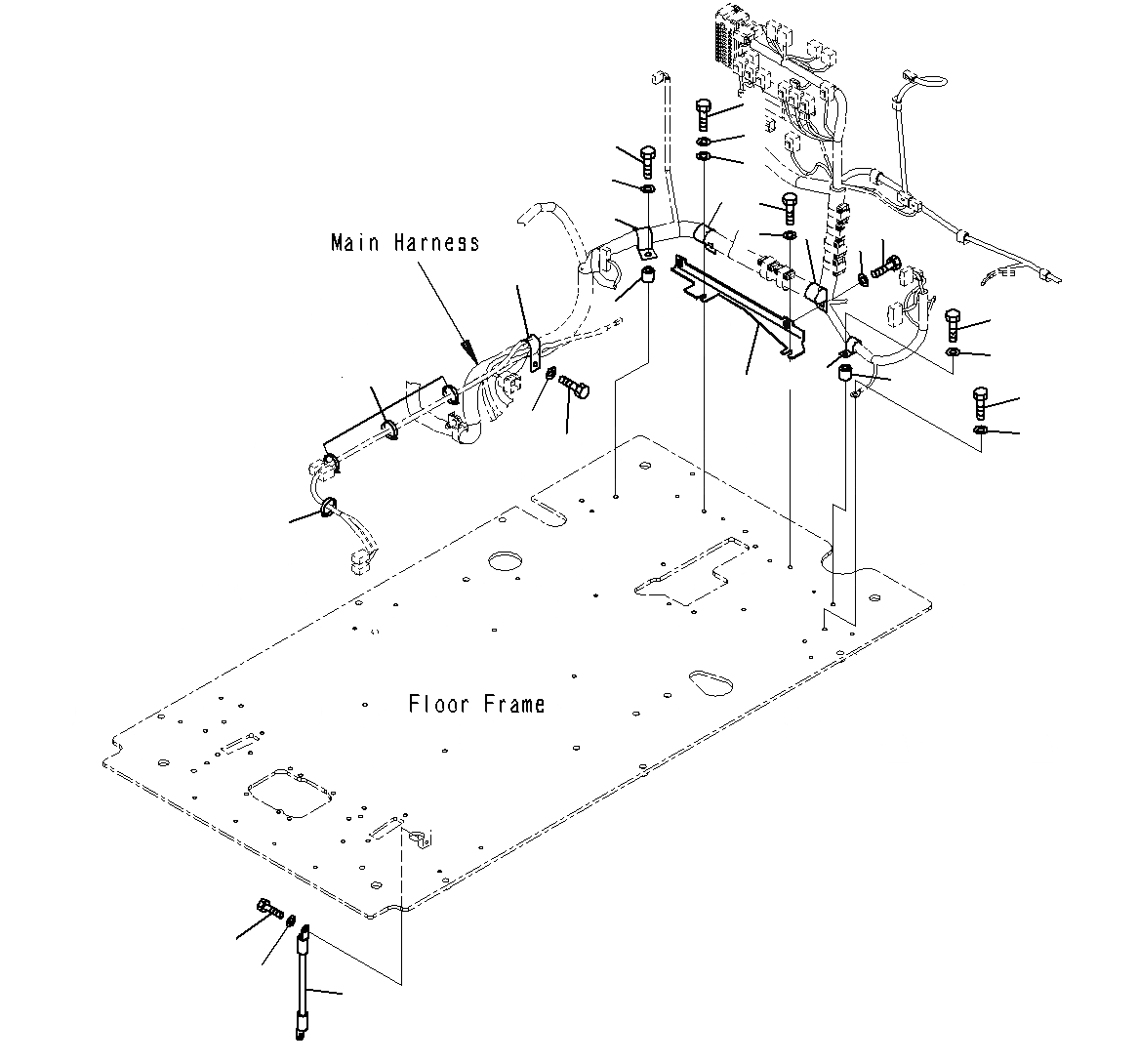 Main Harness

Floor Frame