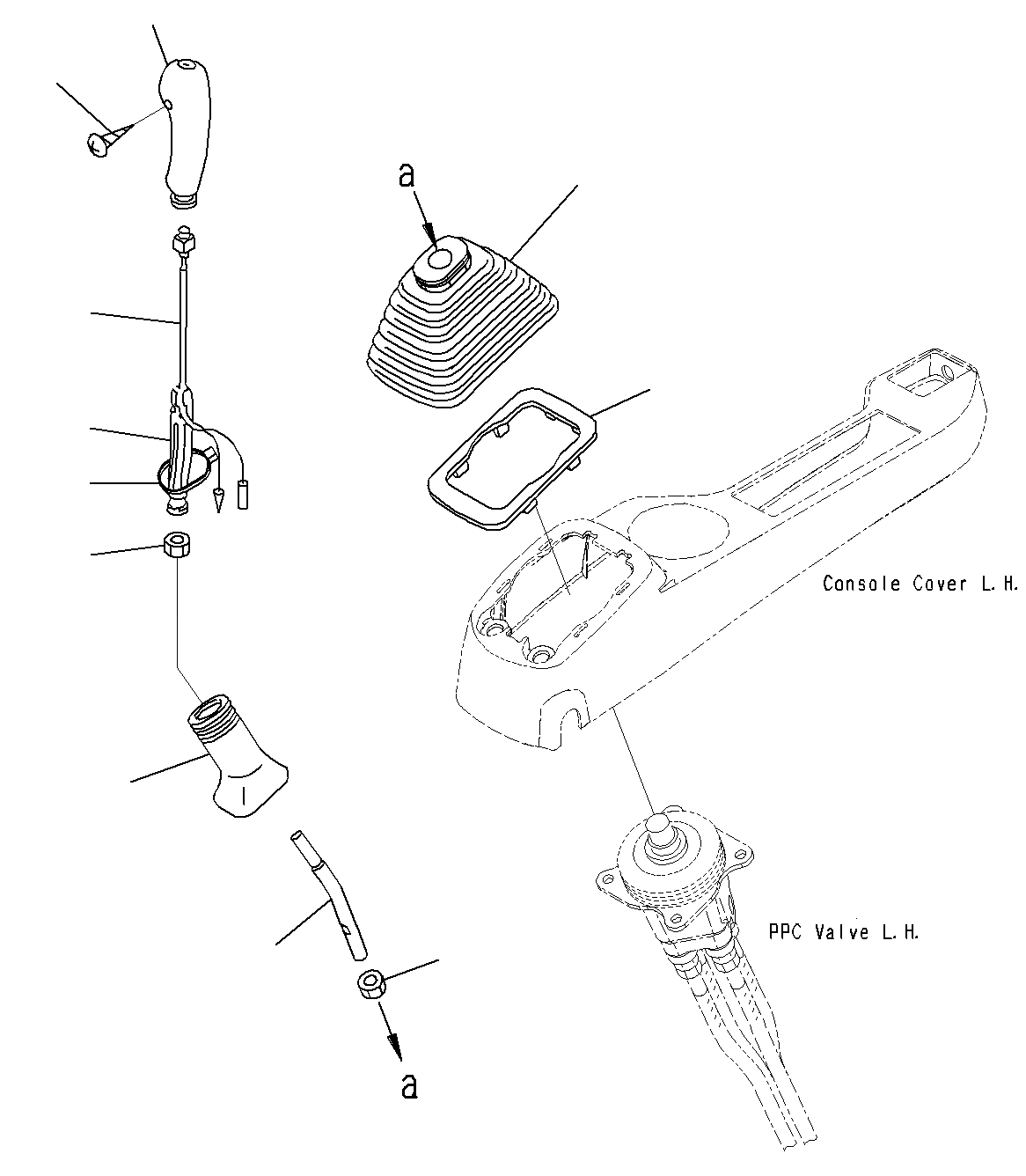 a

Console Cover L.H.

PPC Valve L.H.

a