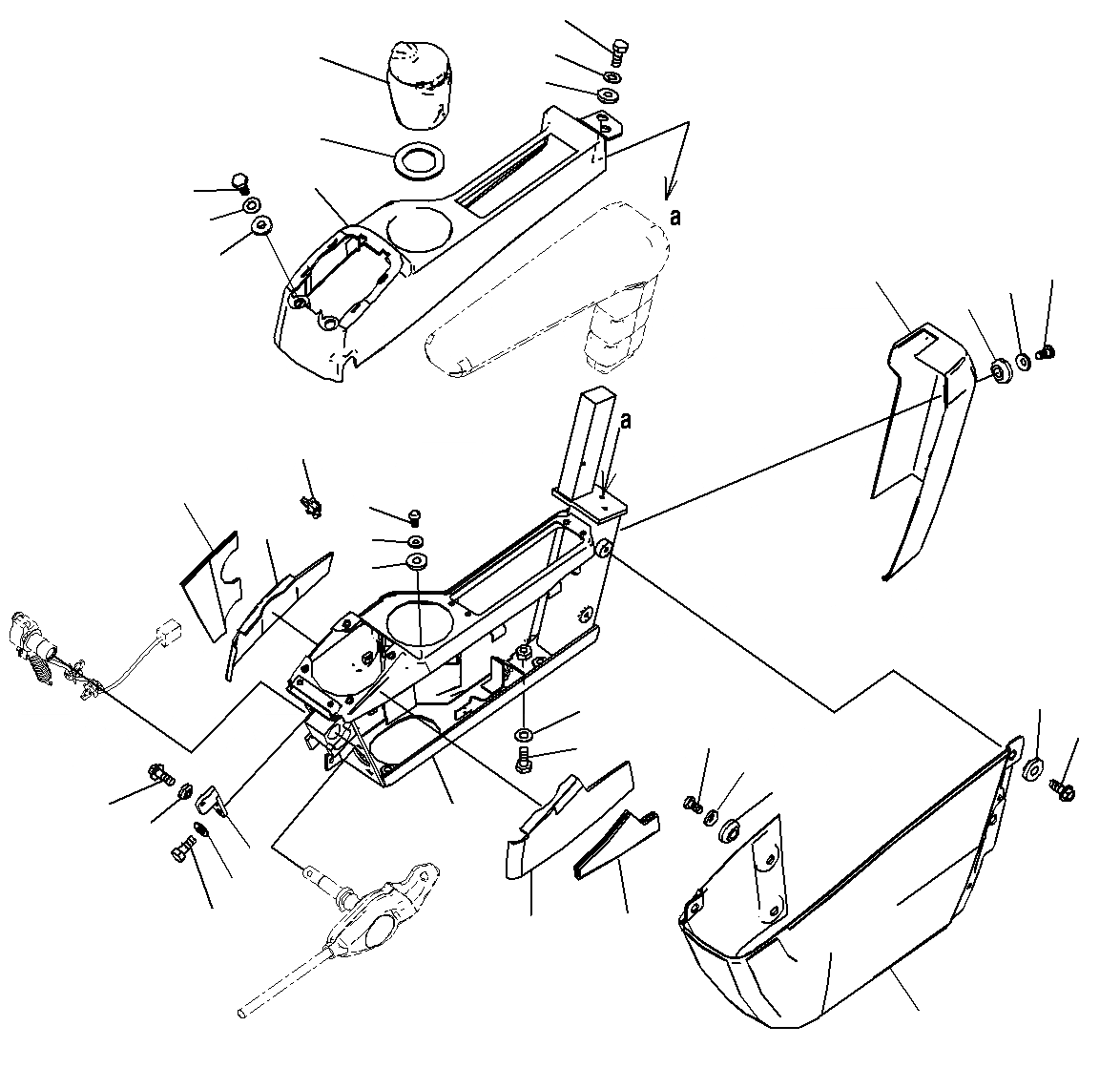 a

a