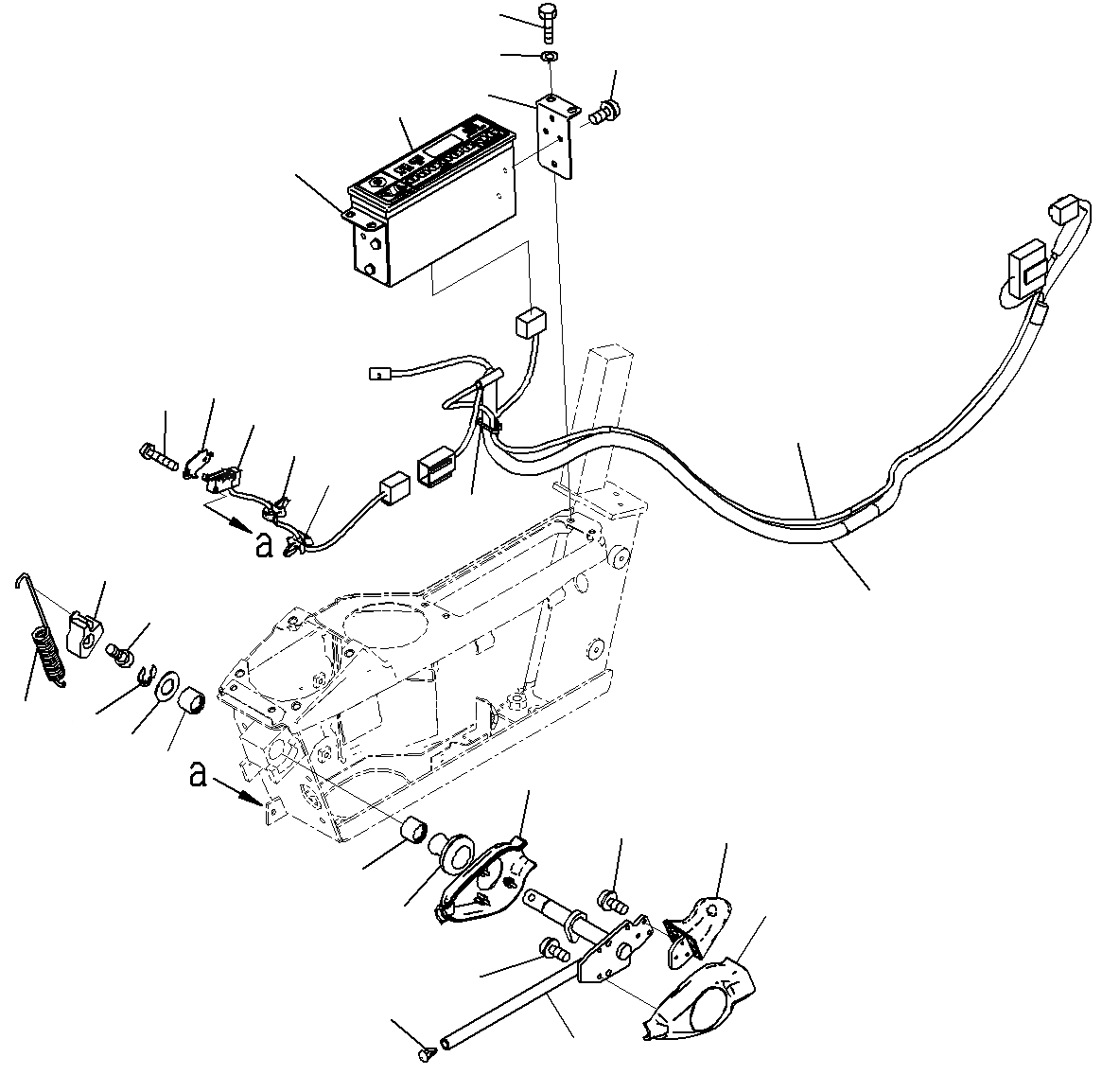 a

a