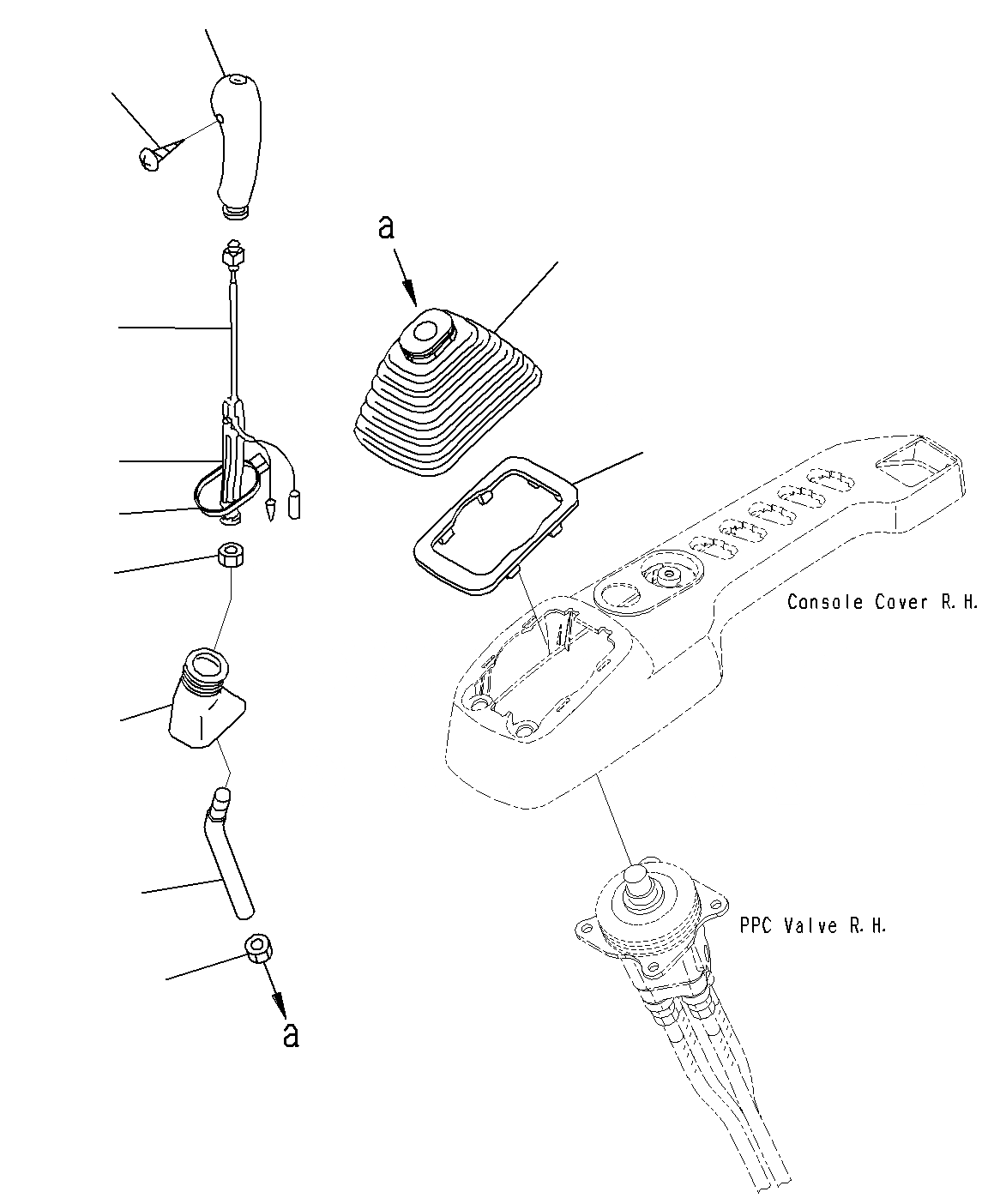 a

Console Cover R.H.

PPC Valve R.H.

a