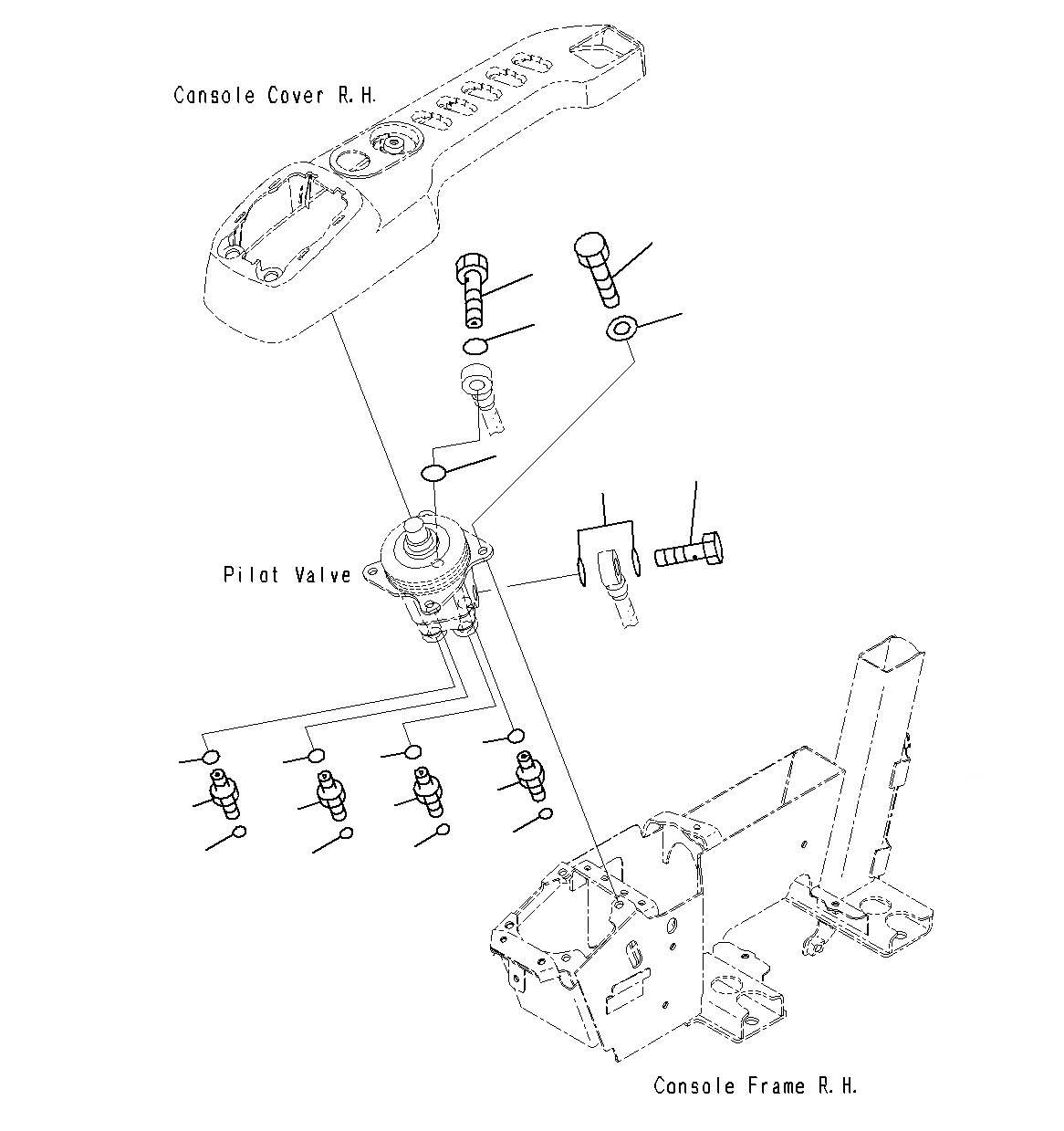 Console Cover R.H.

Pilot Valve

Console Frame R.H.