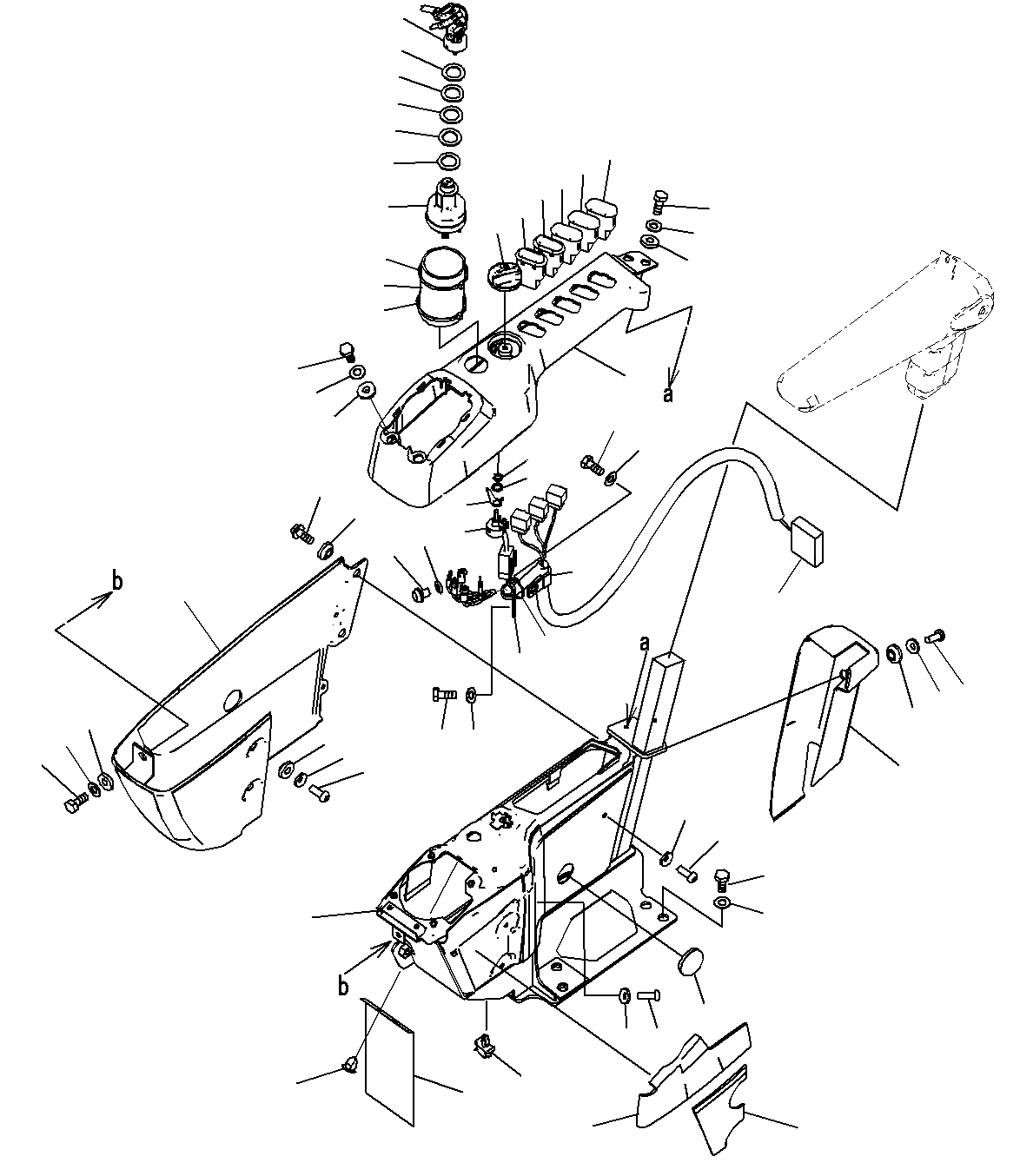 a
b
a
b