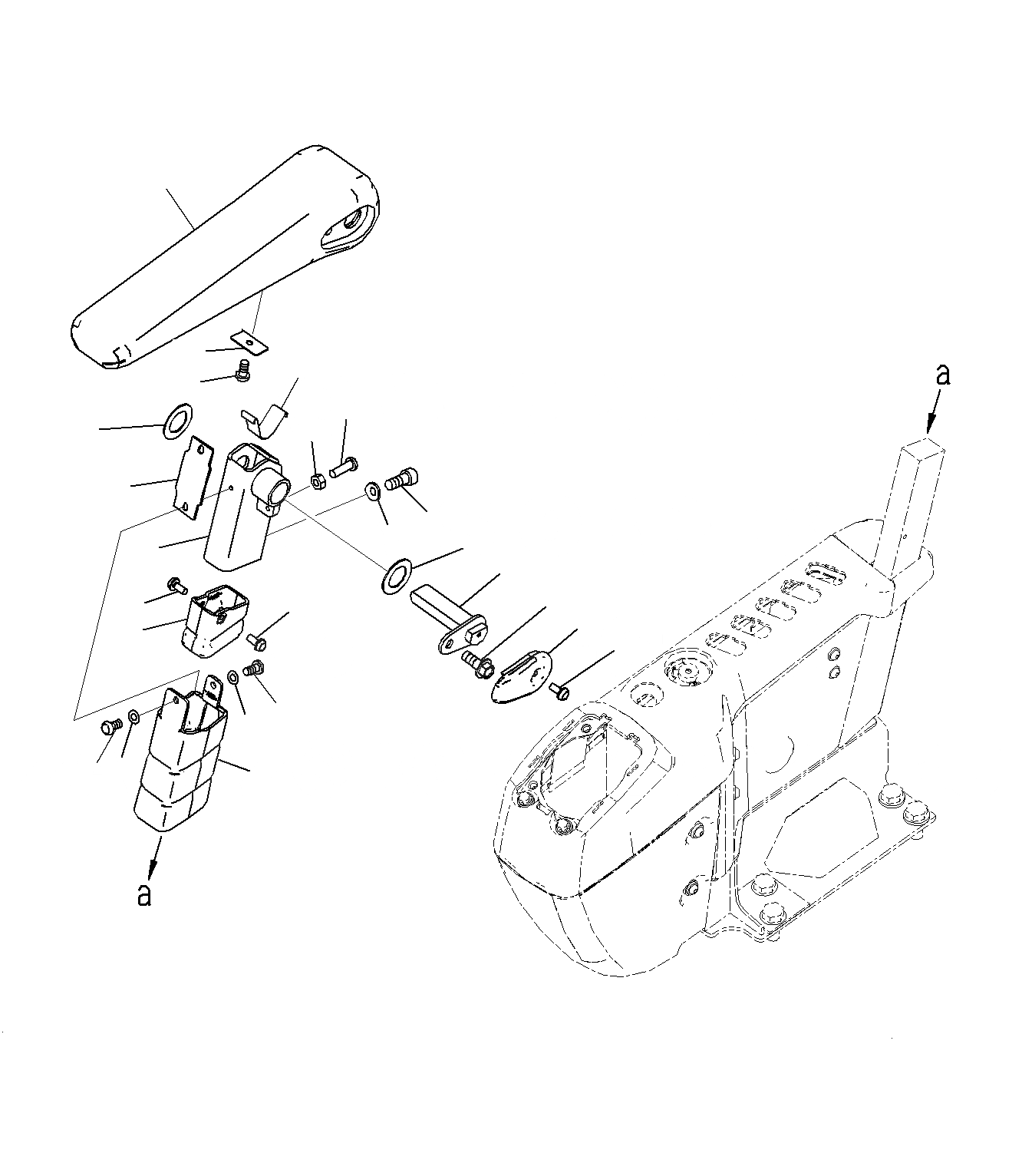 a

a