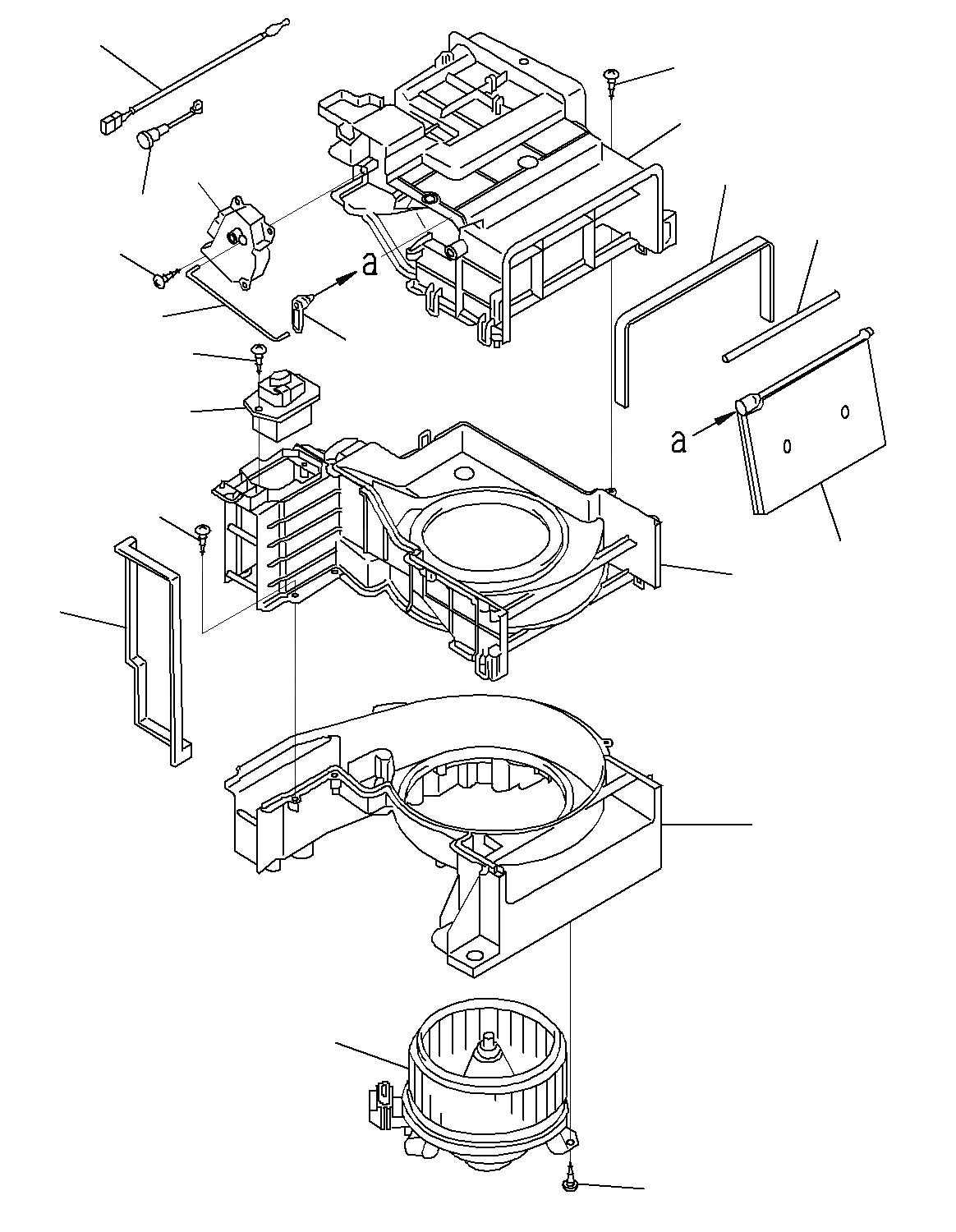 a

a