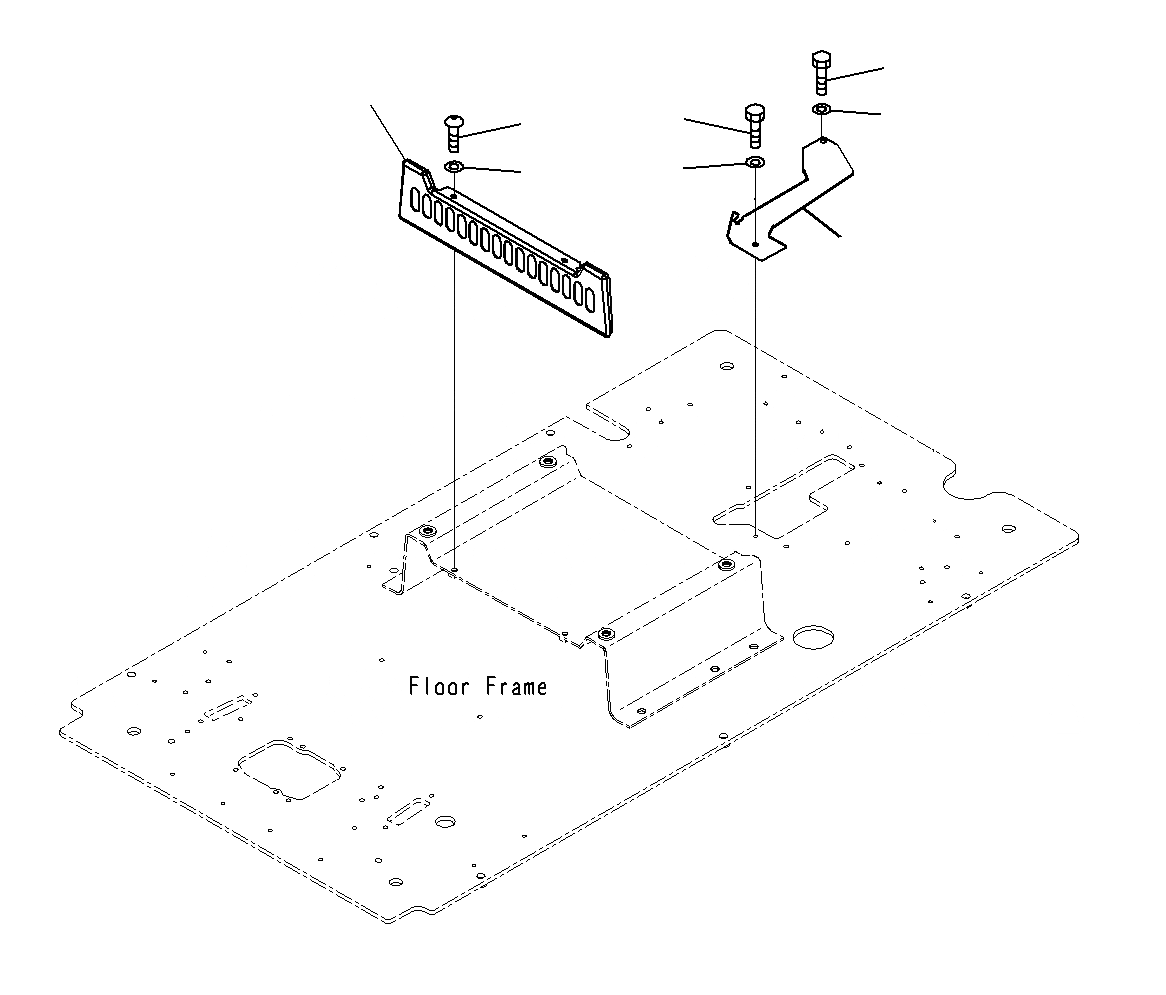 Floor Frame