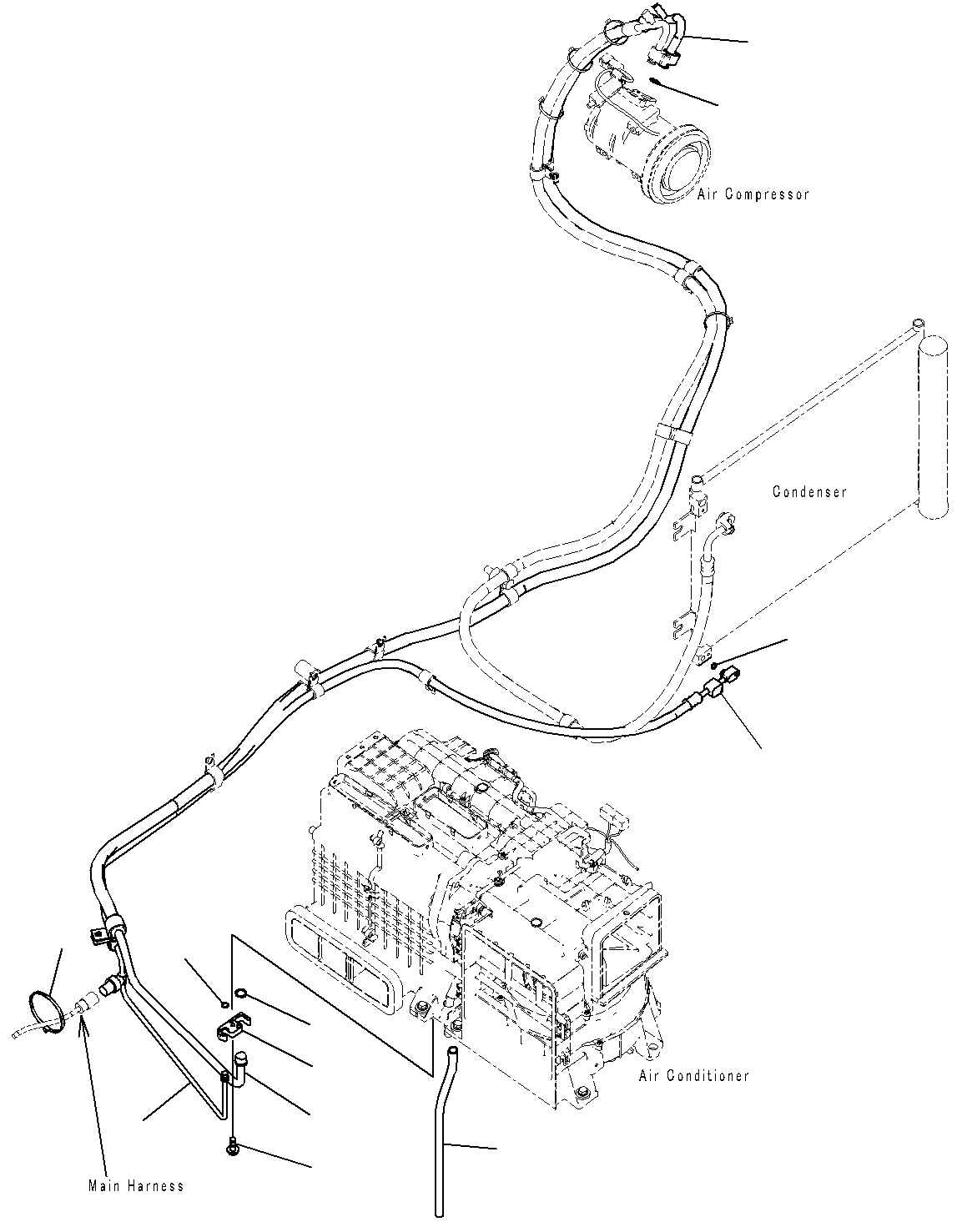 Air Compressor

Condenser

Air Conditioner

Main Harness