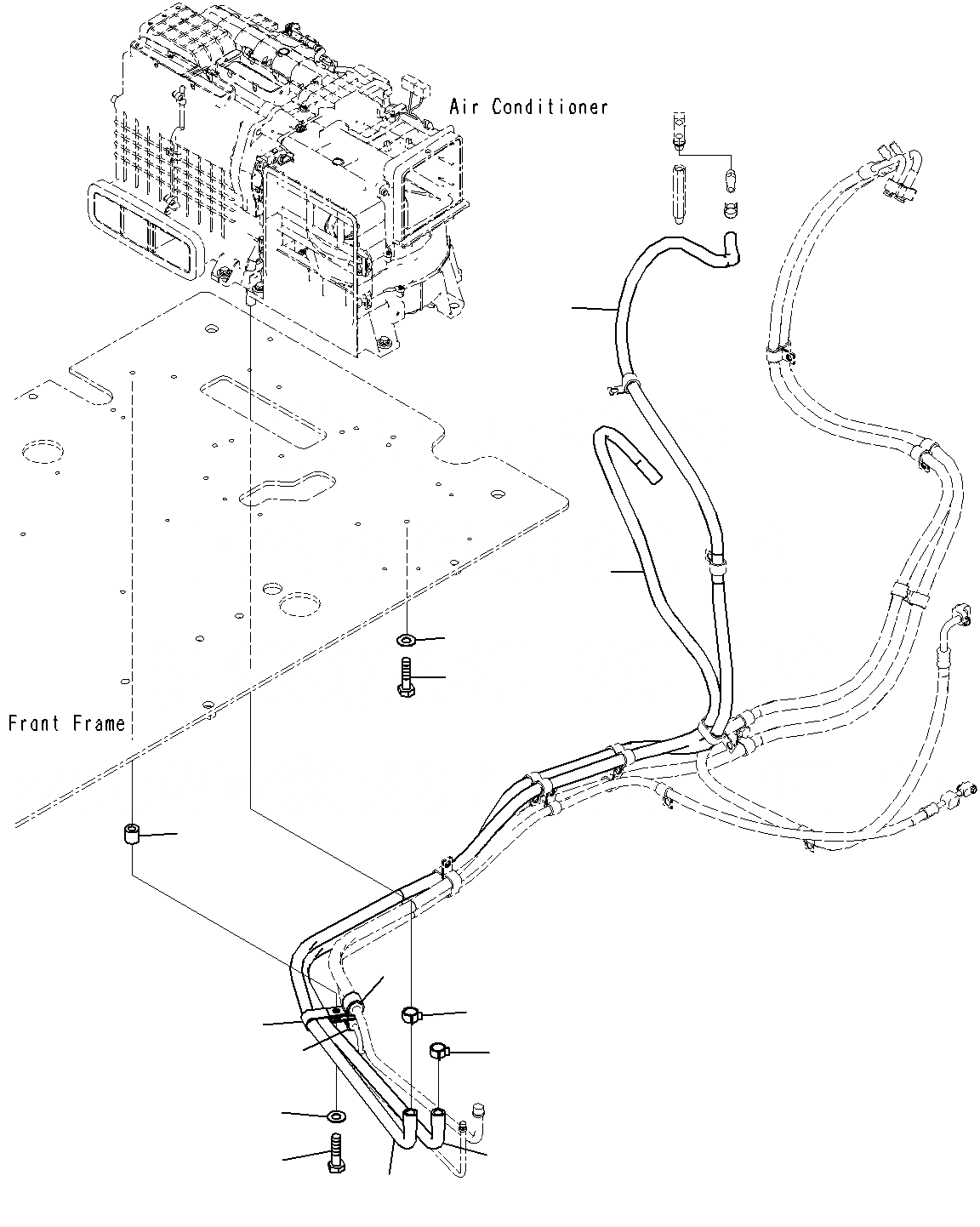 Air Conditioner

Front Frame