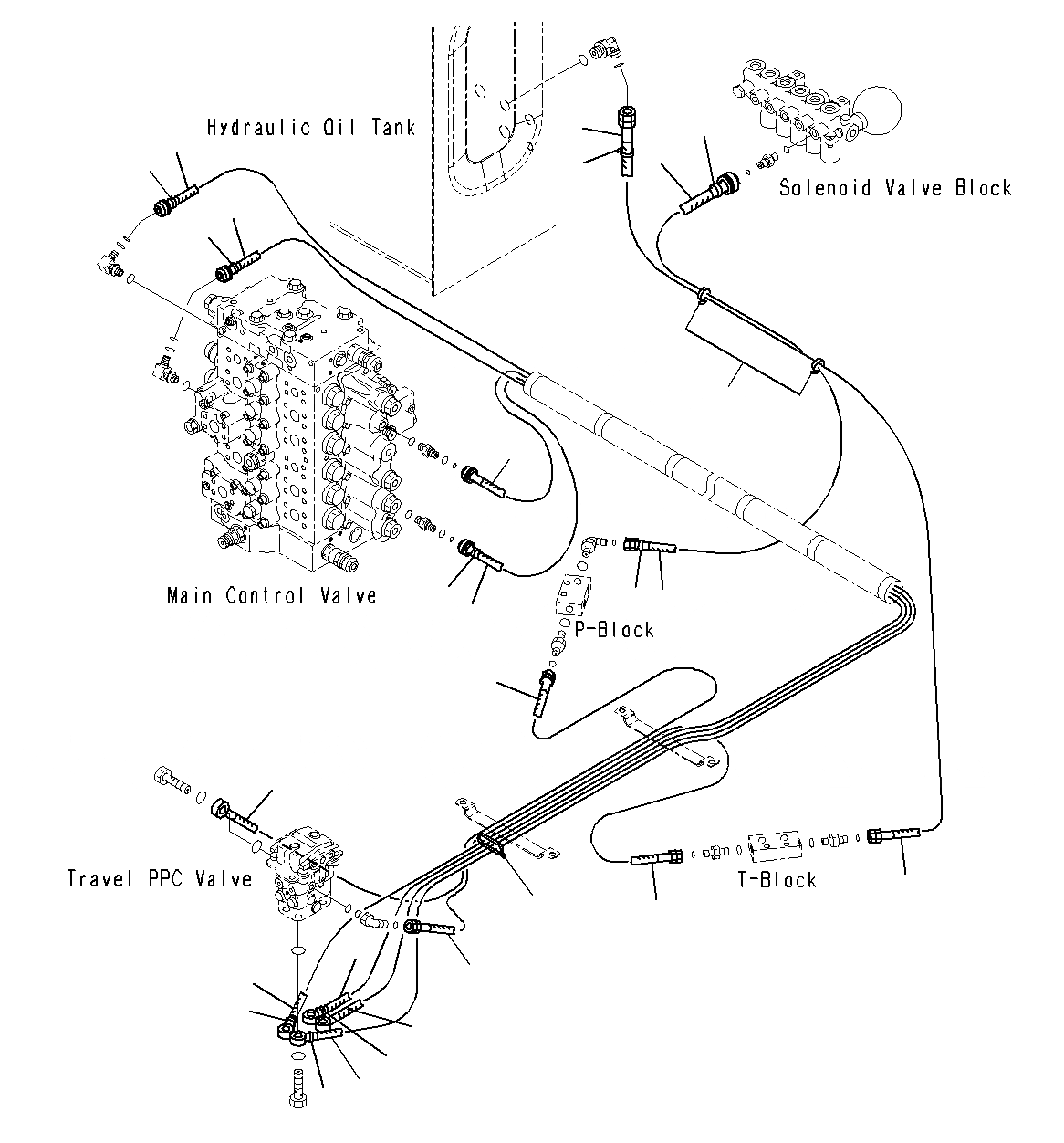 Hydraulic Oil Tank

Solenoid Valve Block

Main Control Valve

P-Block

Travel PPC Valve

T-Block