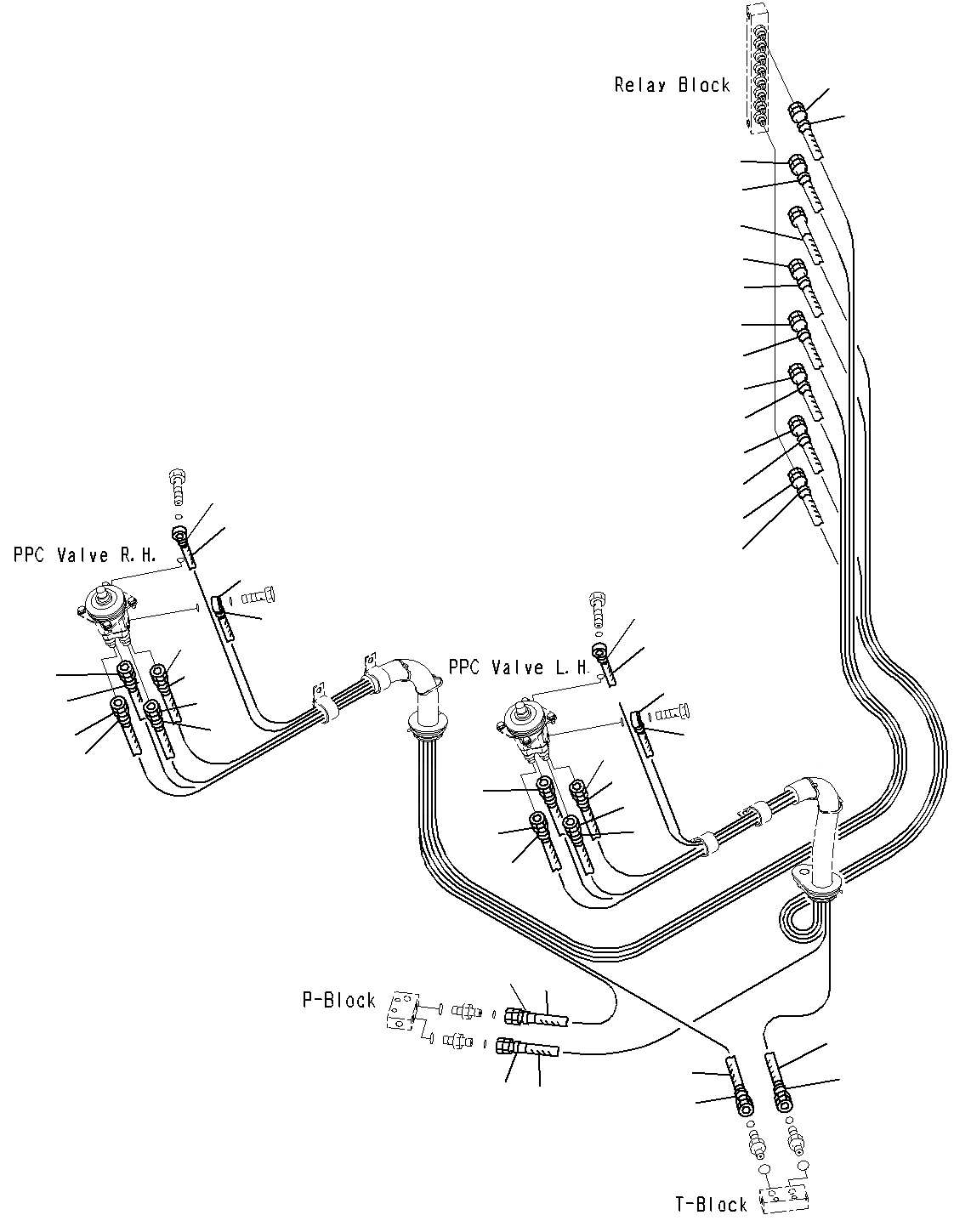 Relay Block

PPC Valve R.H.

PPC Valve L.H.

P-Block

T-Block