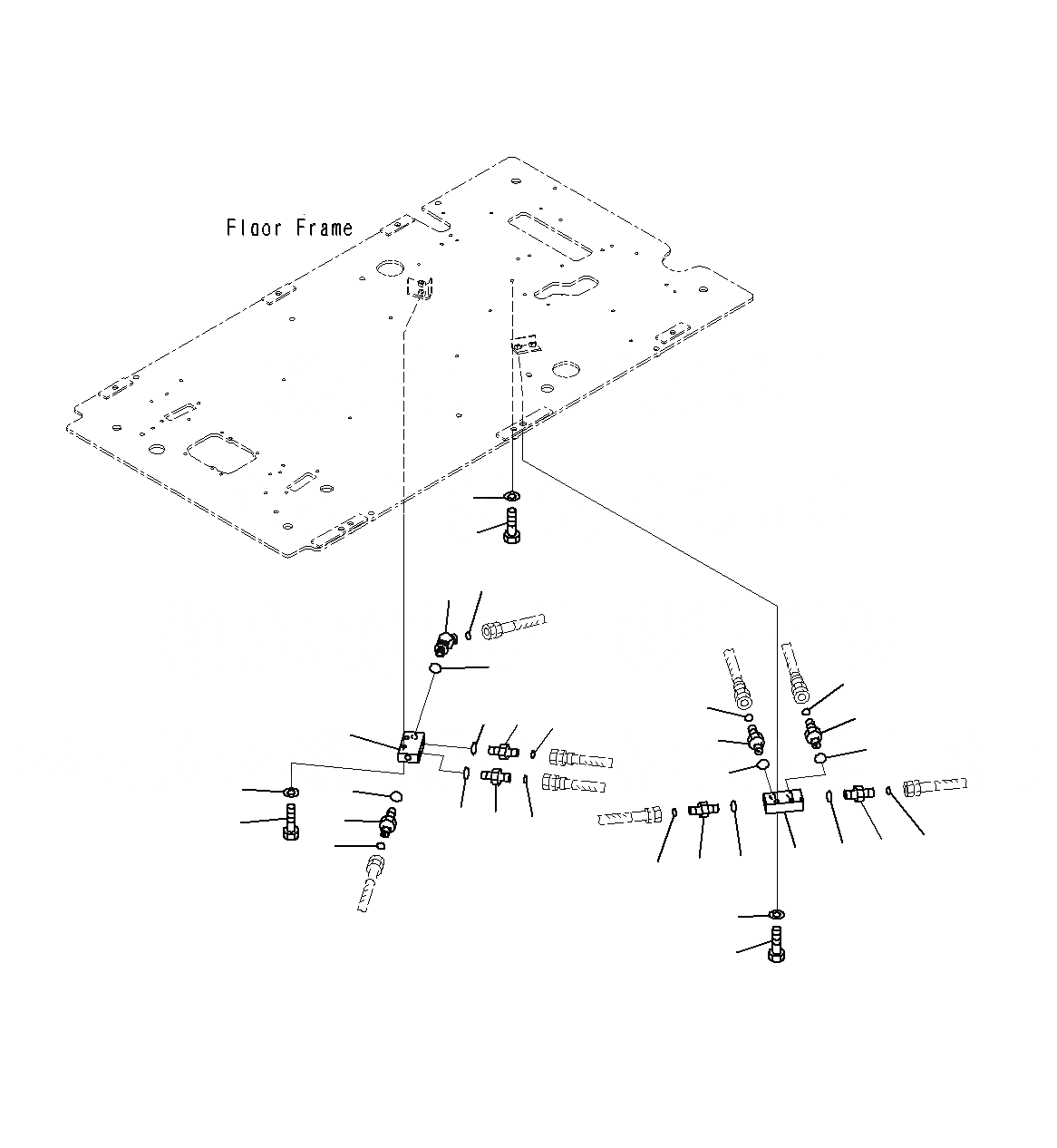 Floor Frame