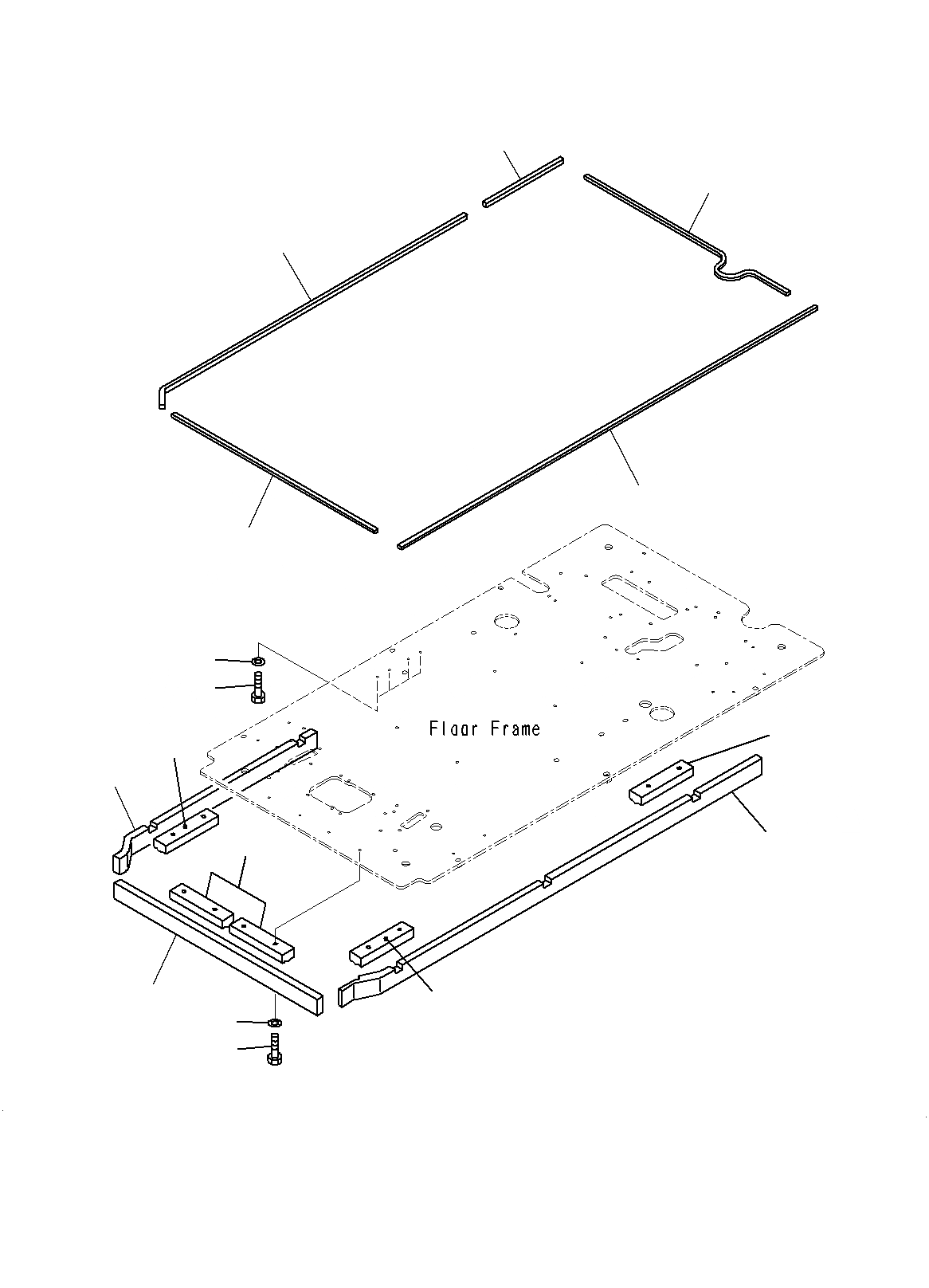 Flaar Frame