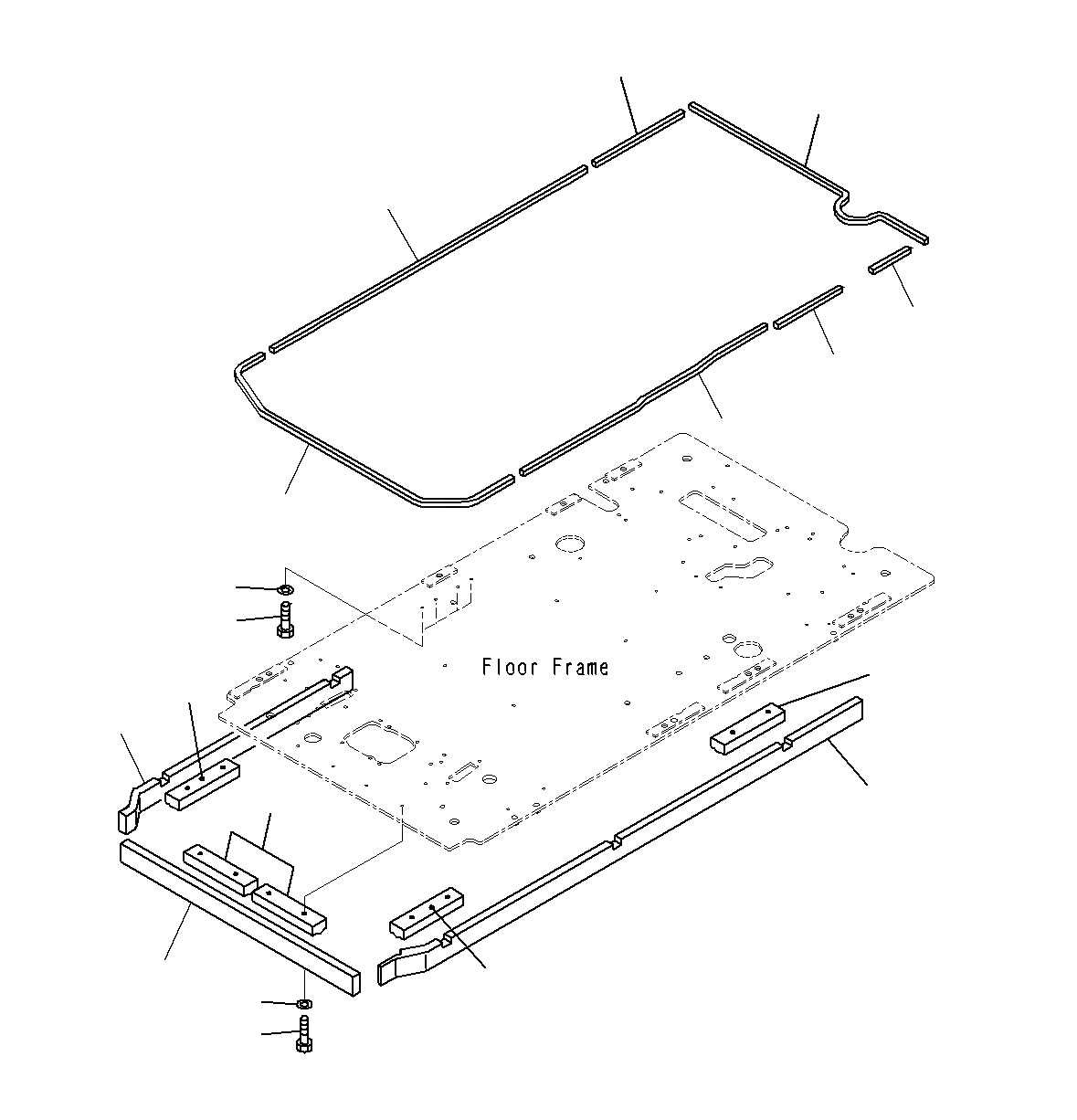 Floor Frame