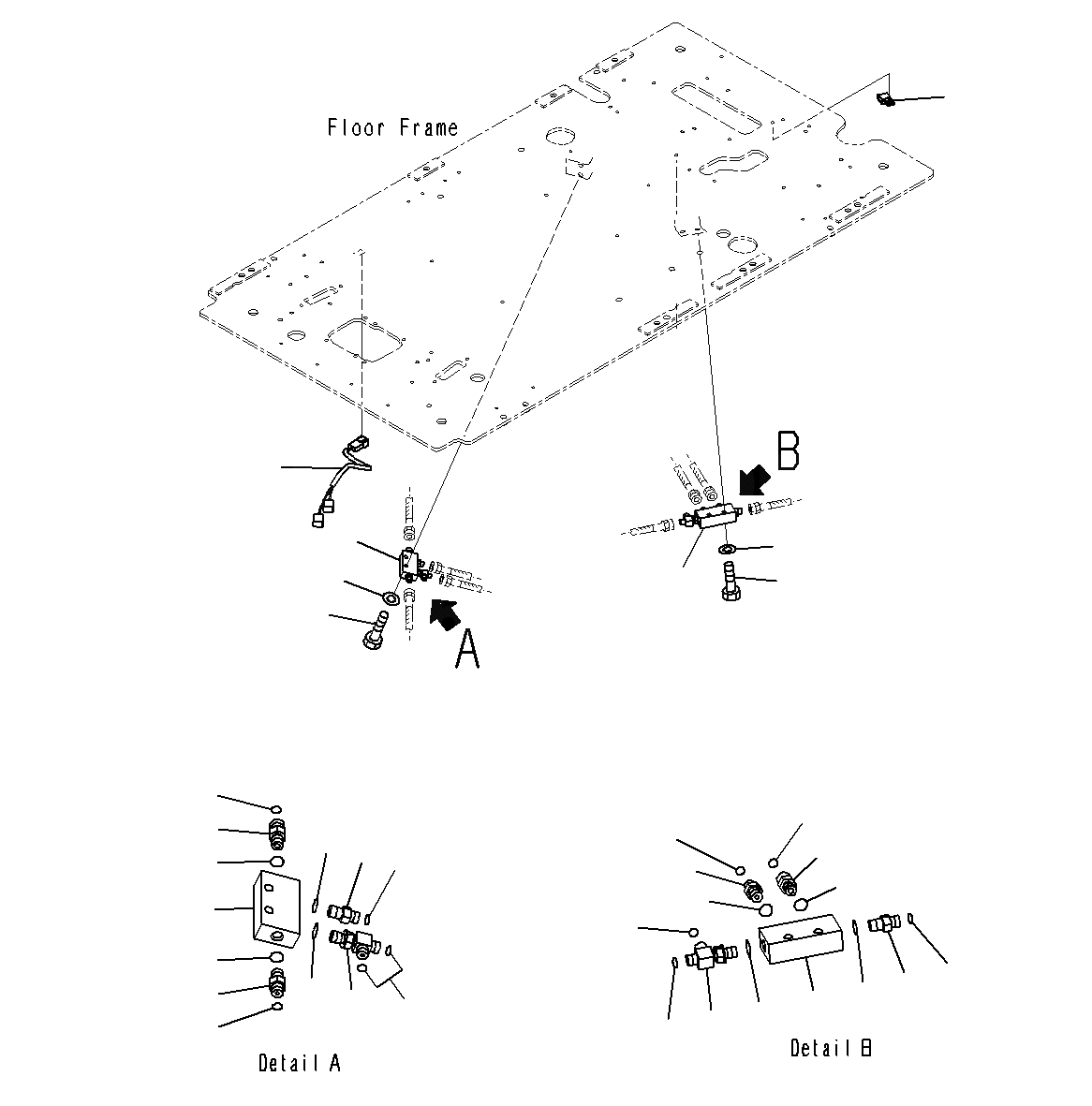 Floor Frame

B

A

Detail A

Detail B