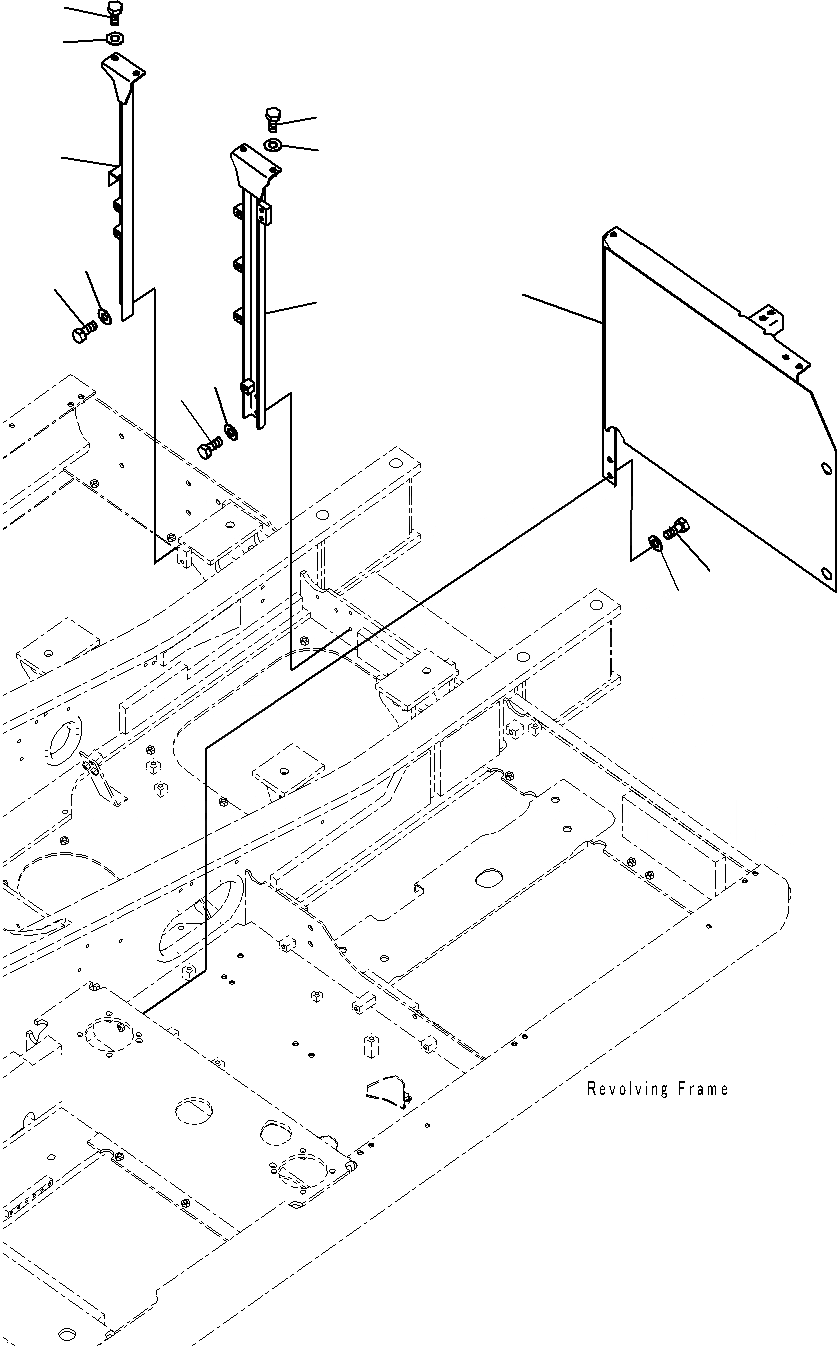 Revolving Frame