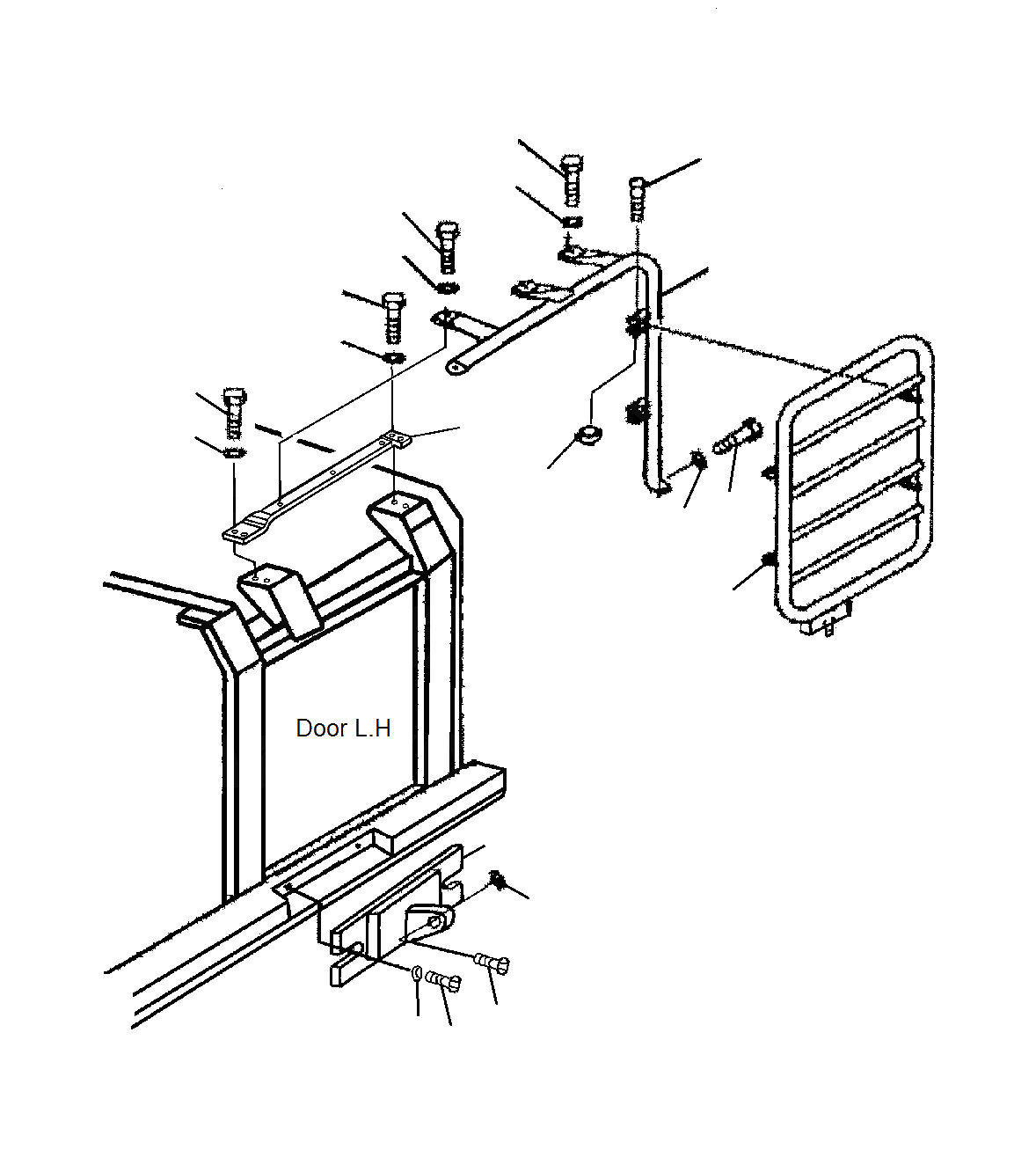 Door L.H