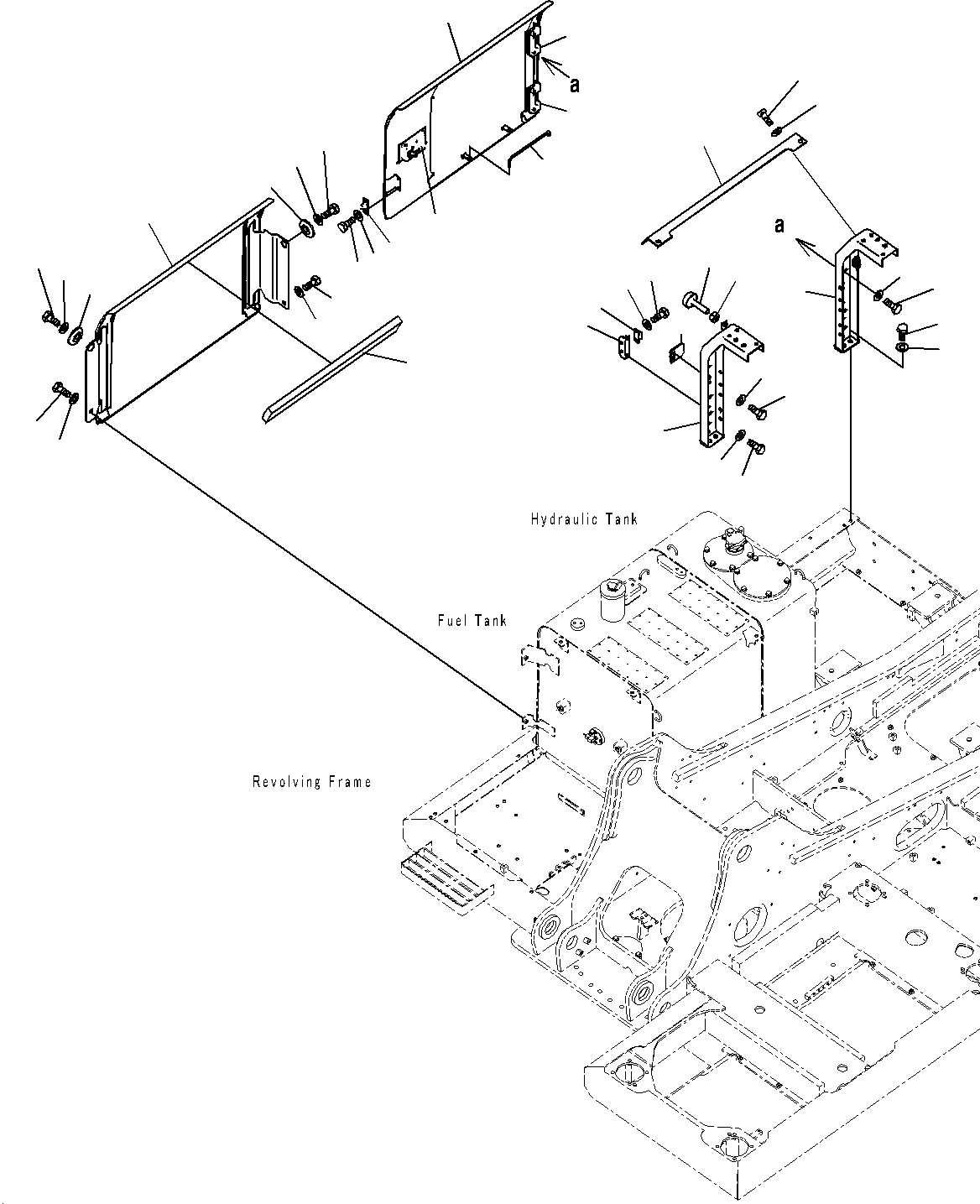 a

a

Hydraulic Tank

Fuel Tank

Revolving Frame