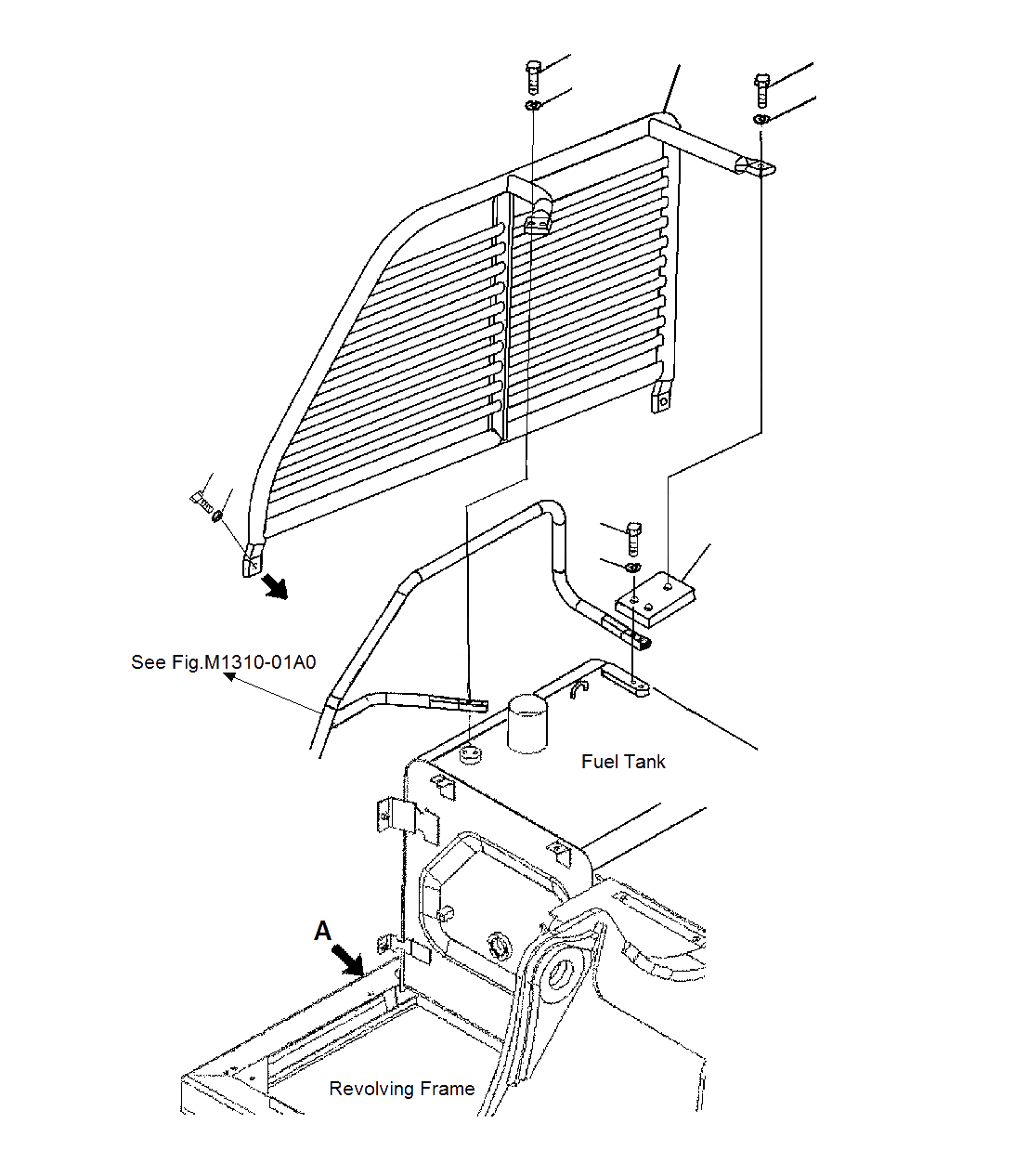 See Fig.M1310-01A0

Fuel Tank

A

Revolving Frame