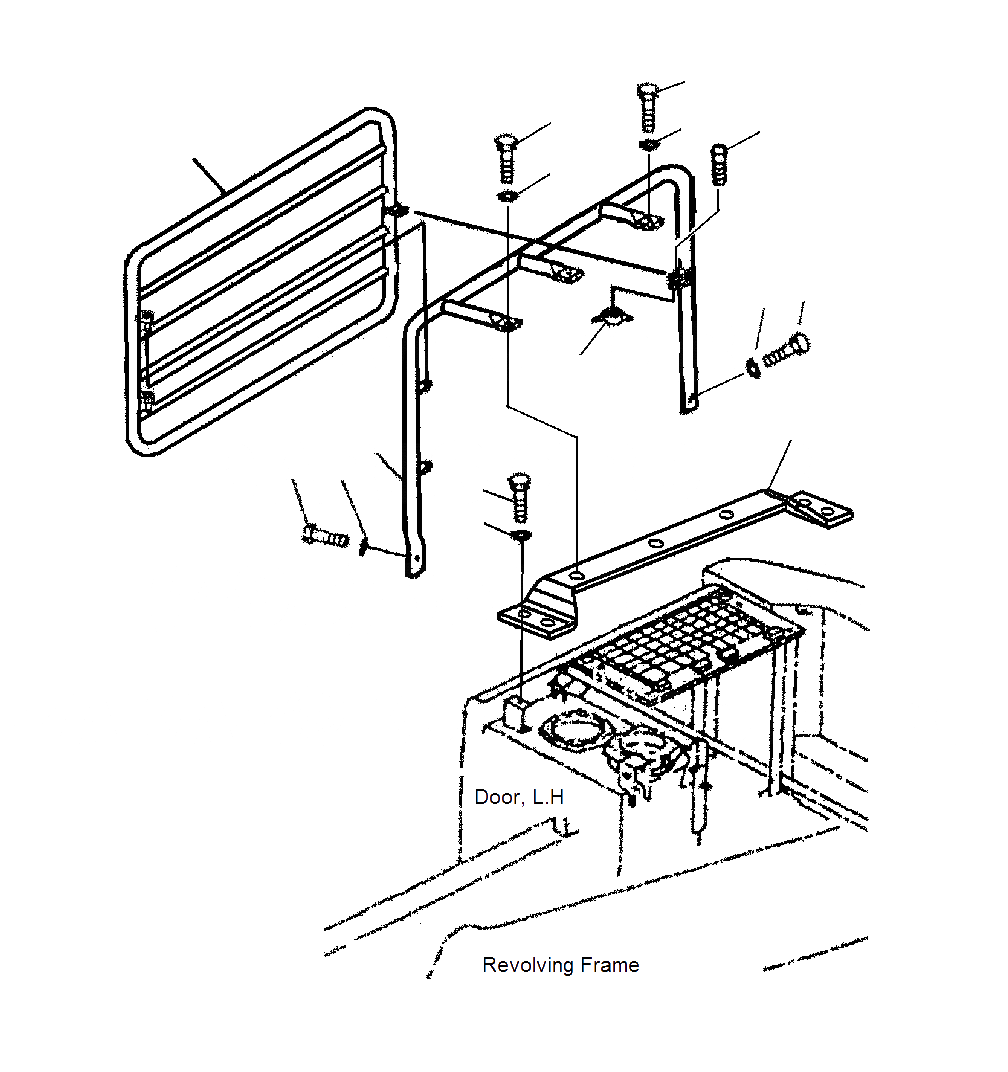 Door, L.H

Revolving Frame