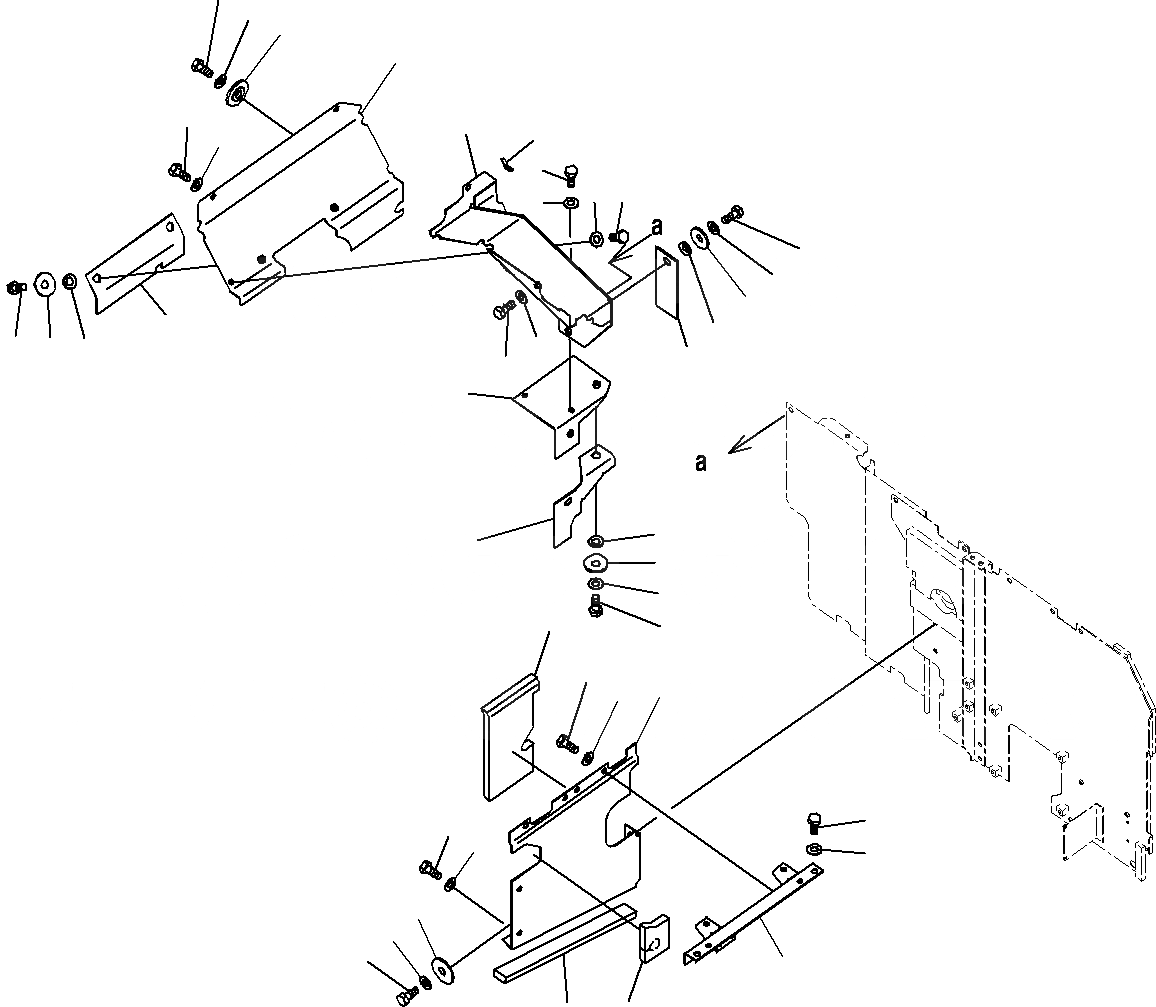 a

a