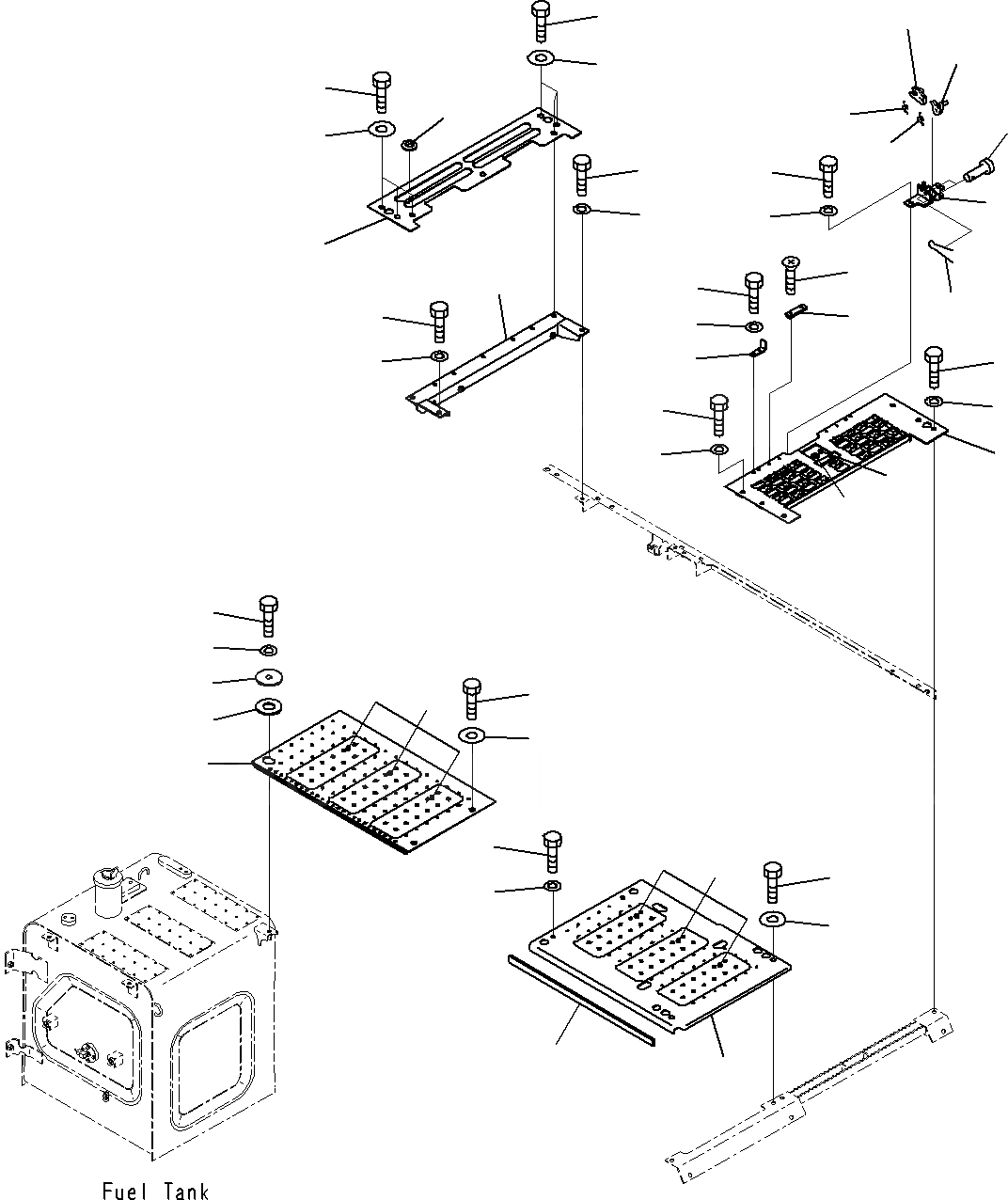 Fuel Tank