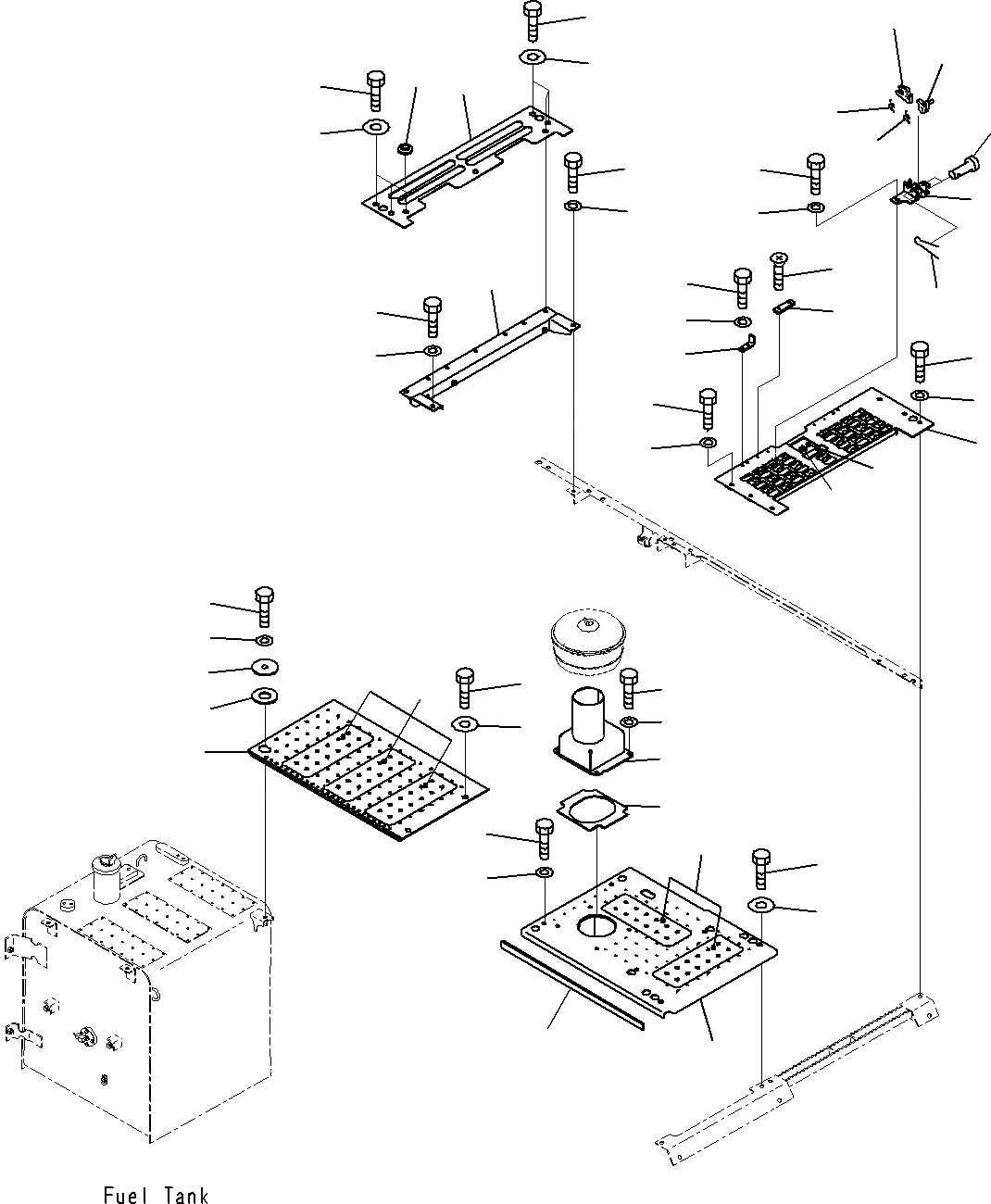 Fuel Tank