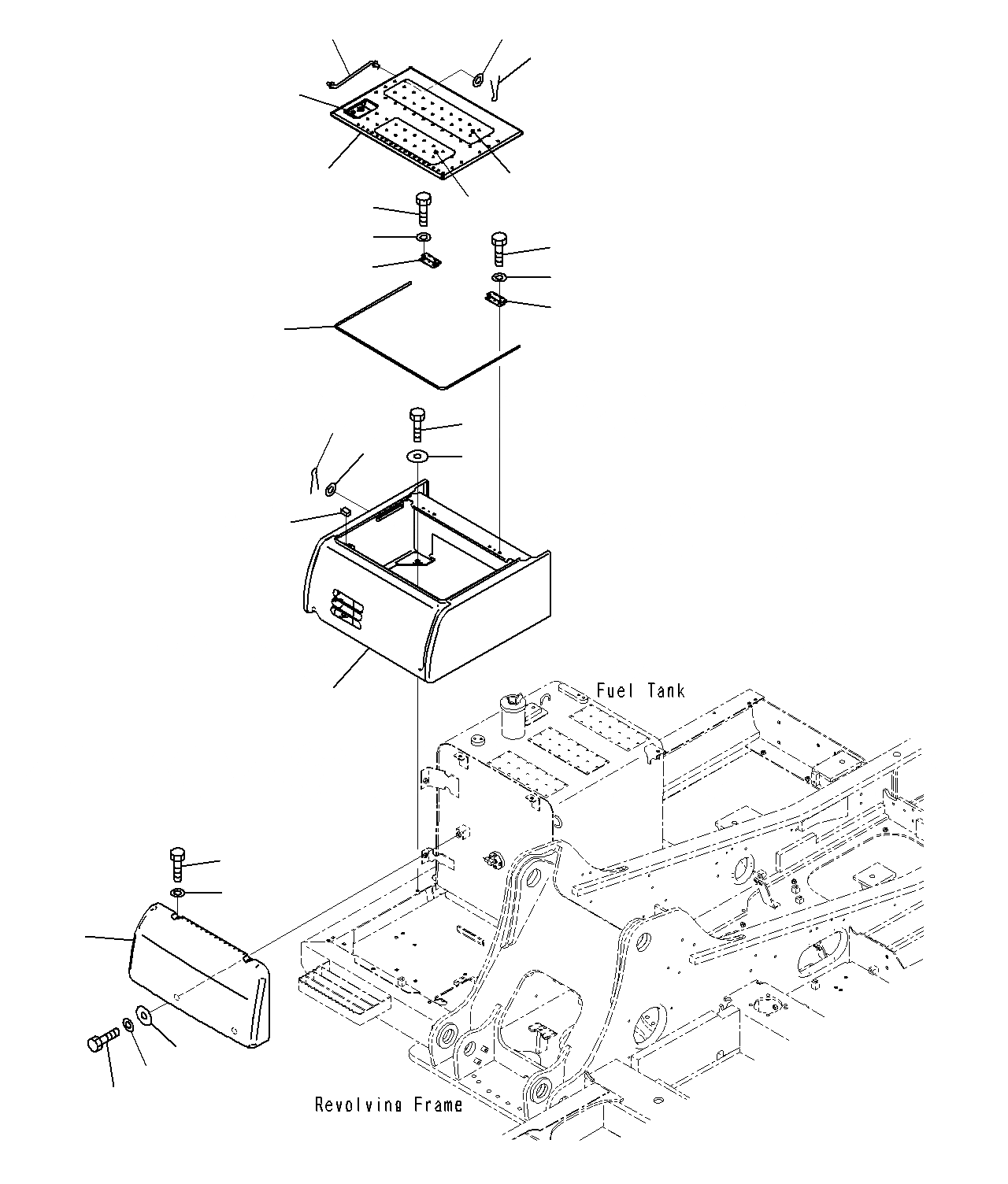 Fuel Tank

Revolving Frame