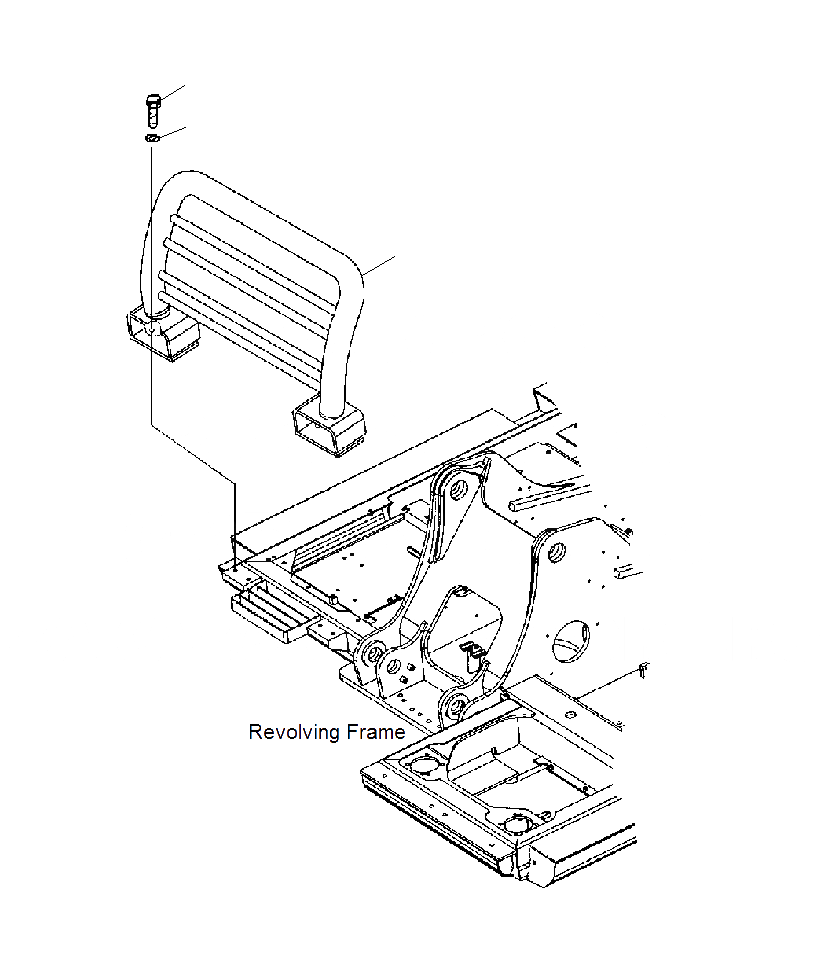 Revolving Frame