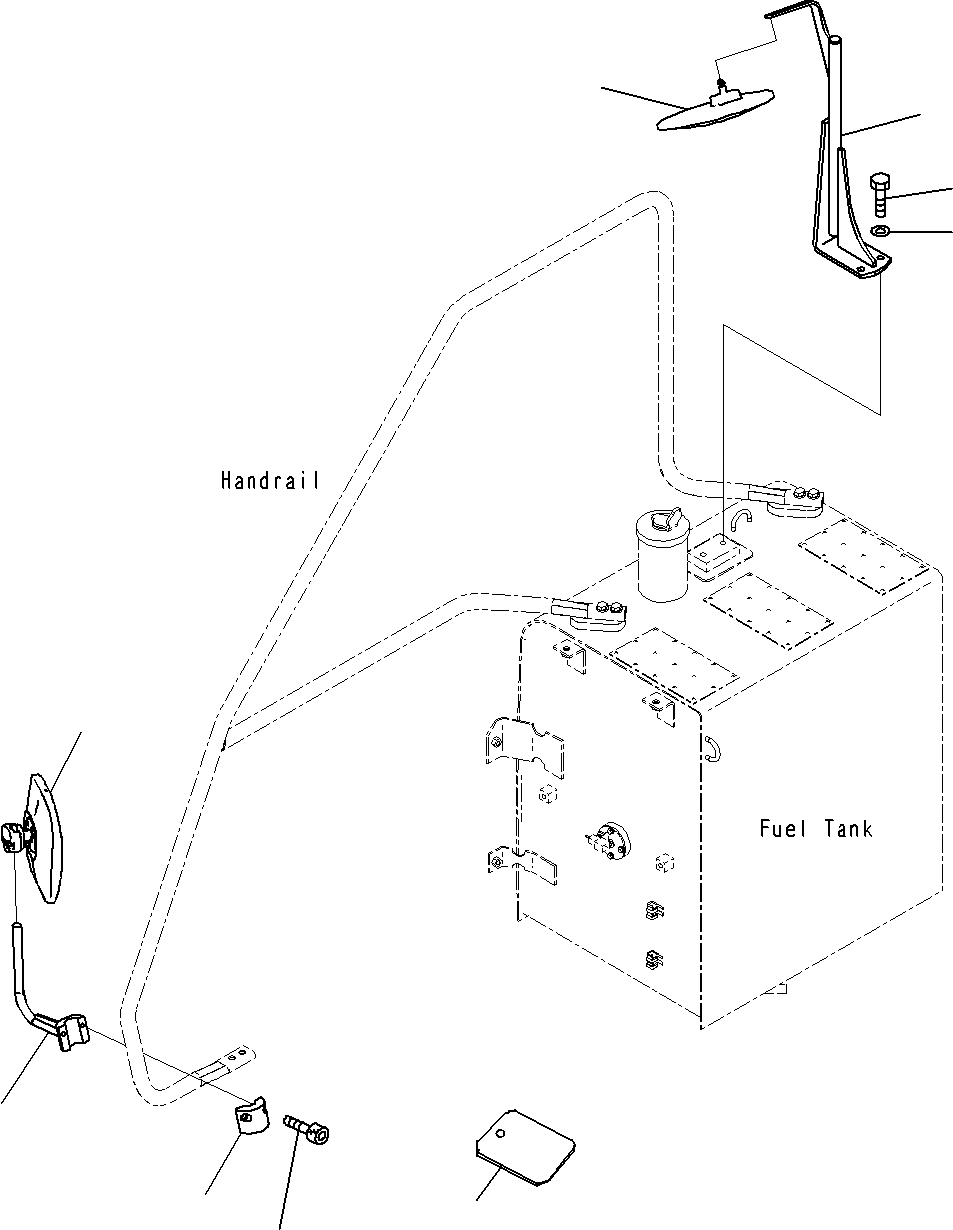 Handrail

Fuel Tank