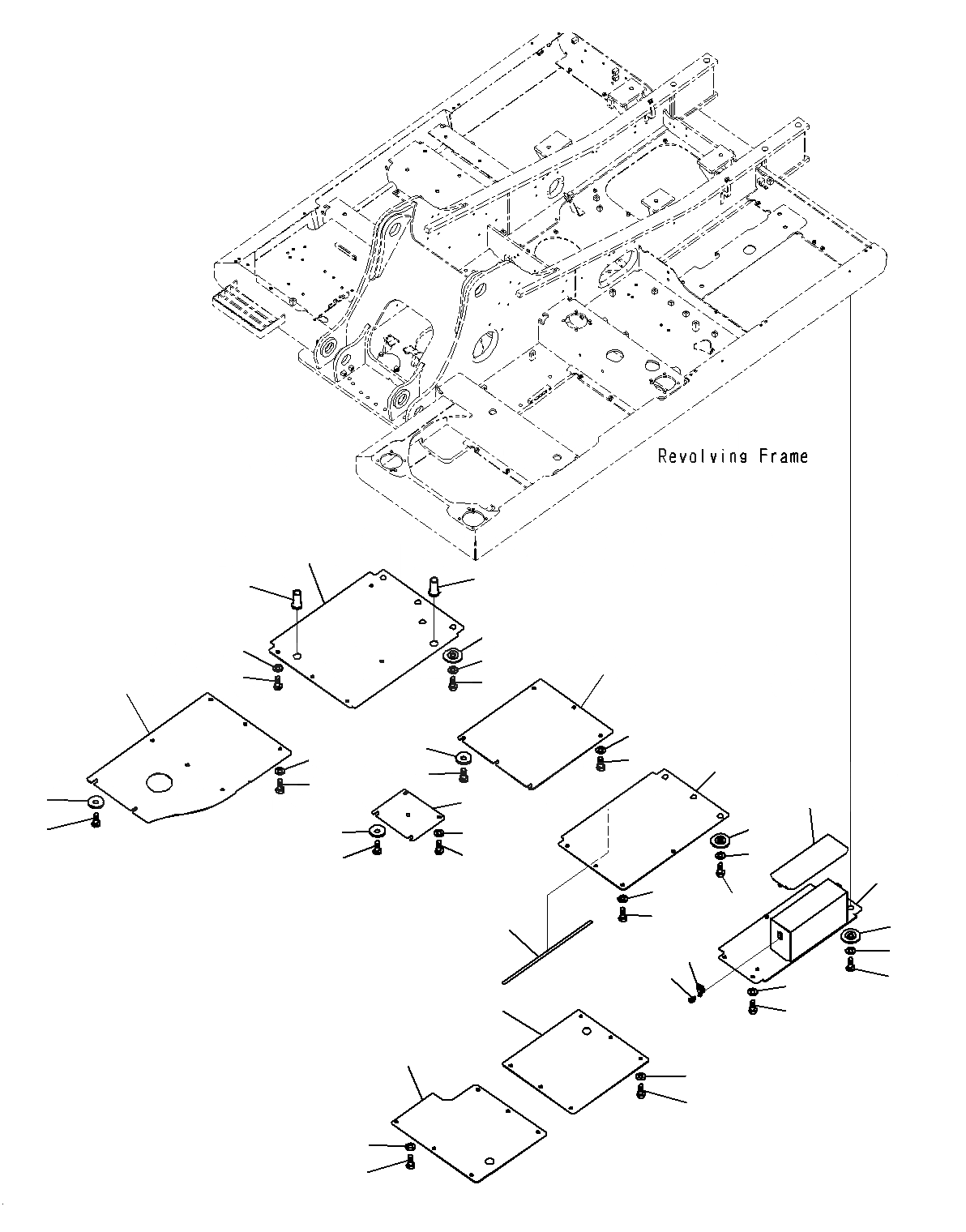 Revolving Frame