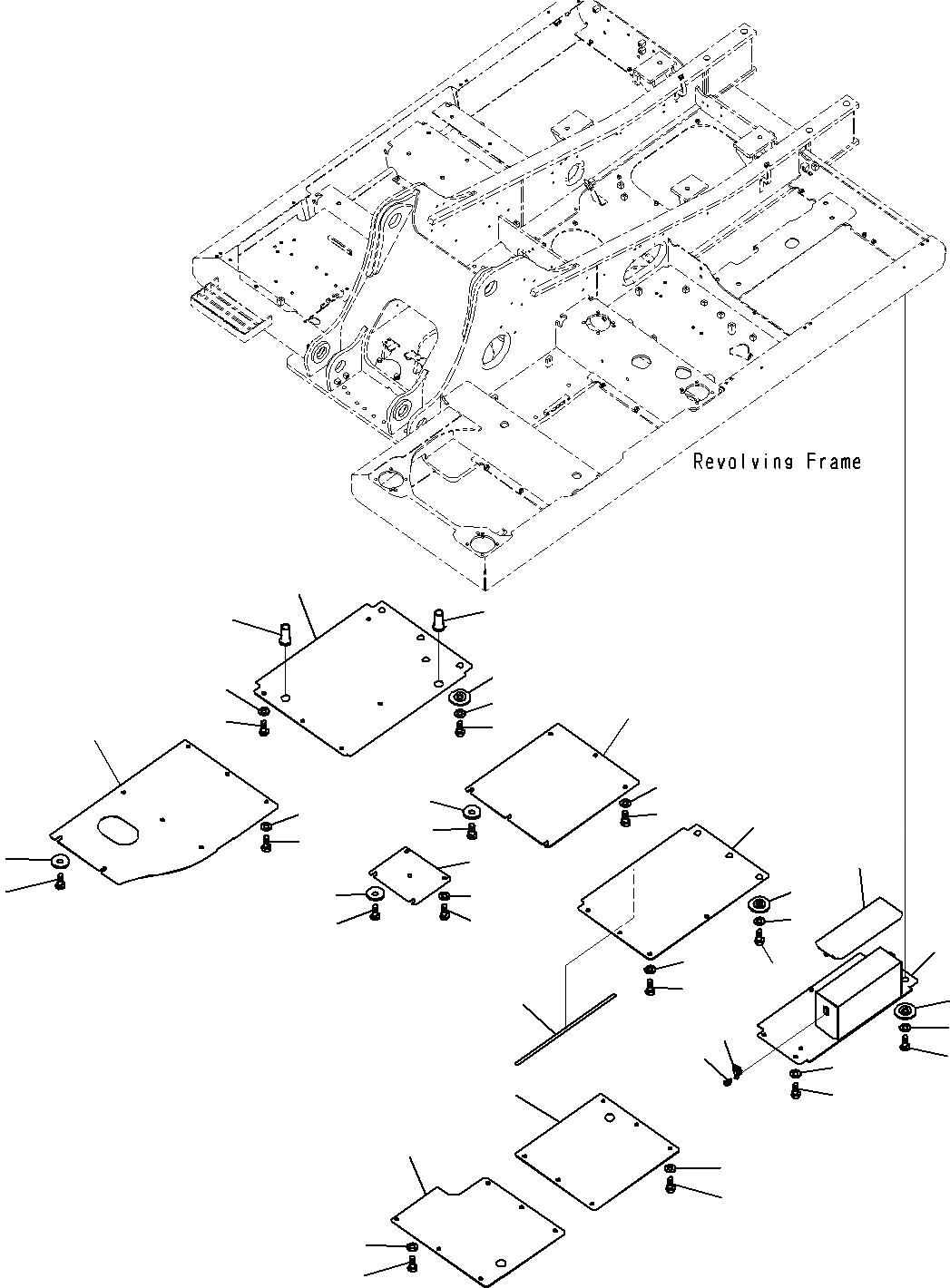 Revolving Frame