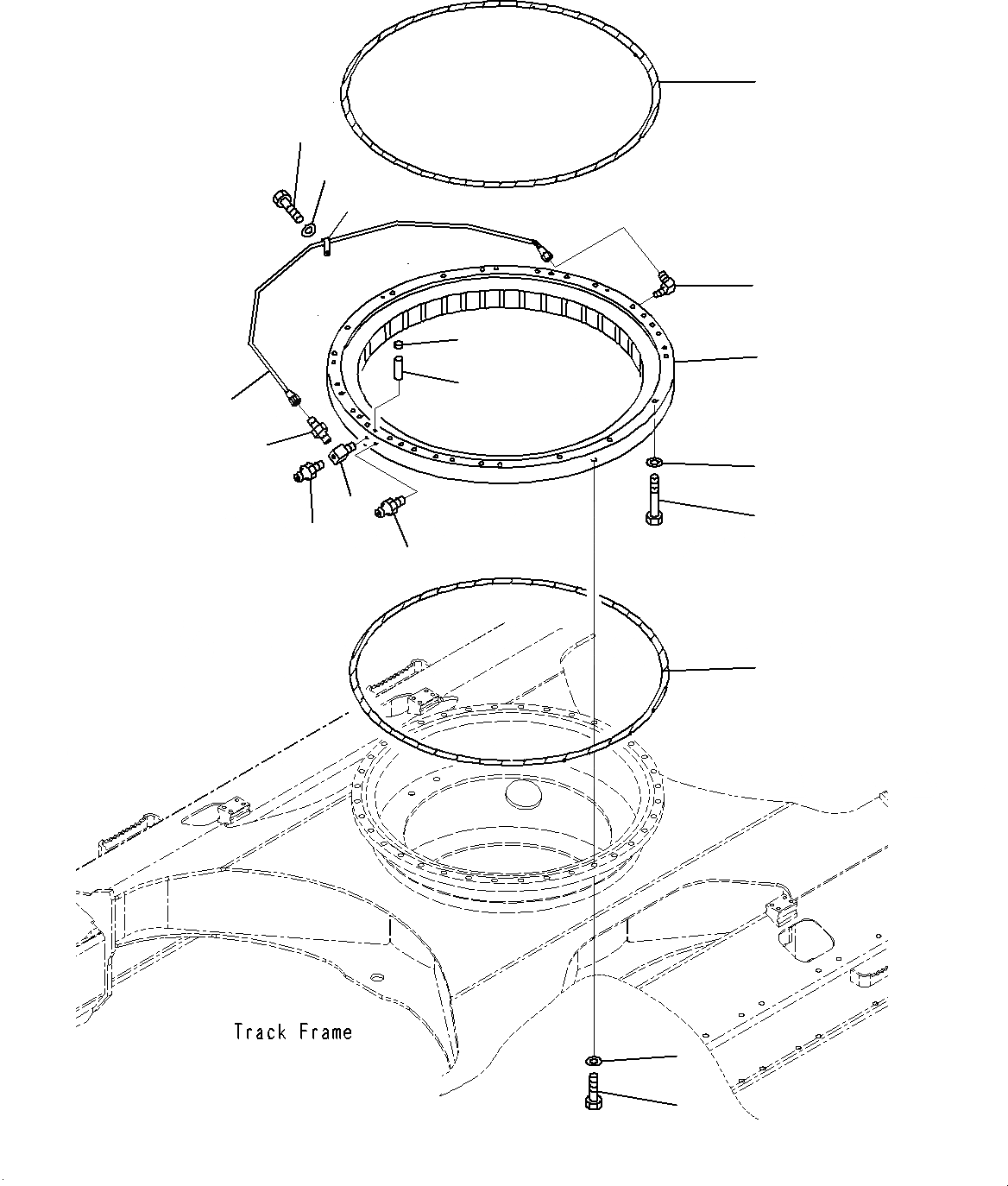 Track Frame