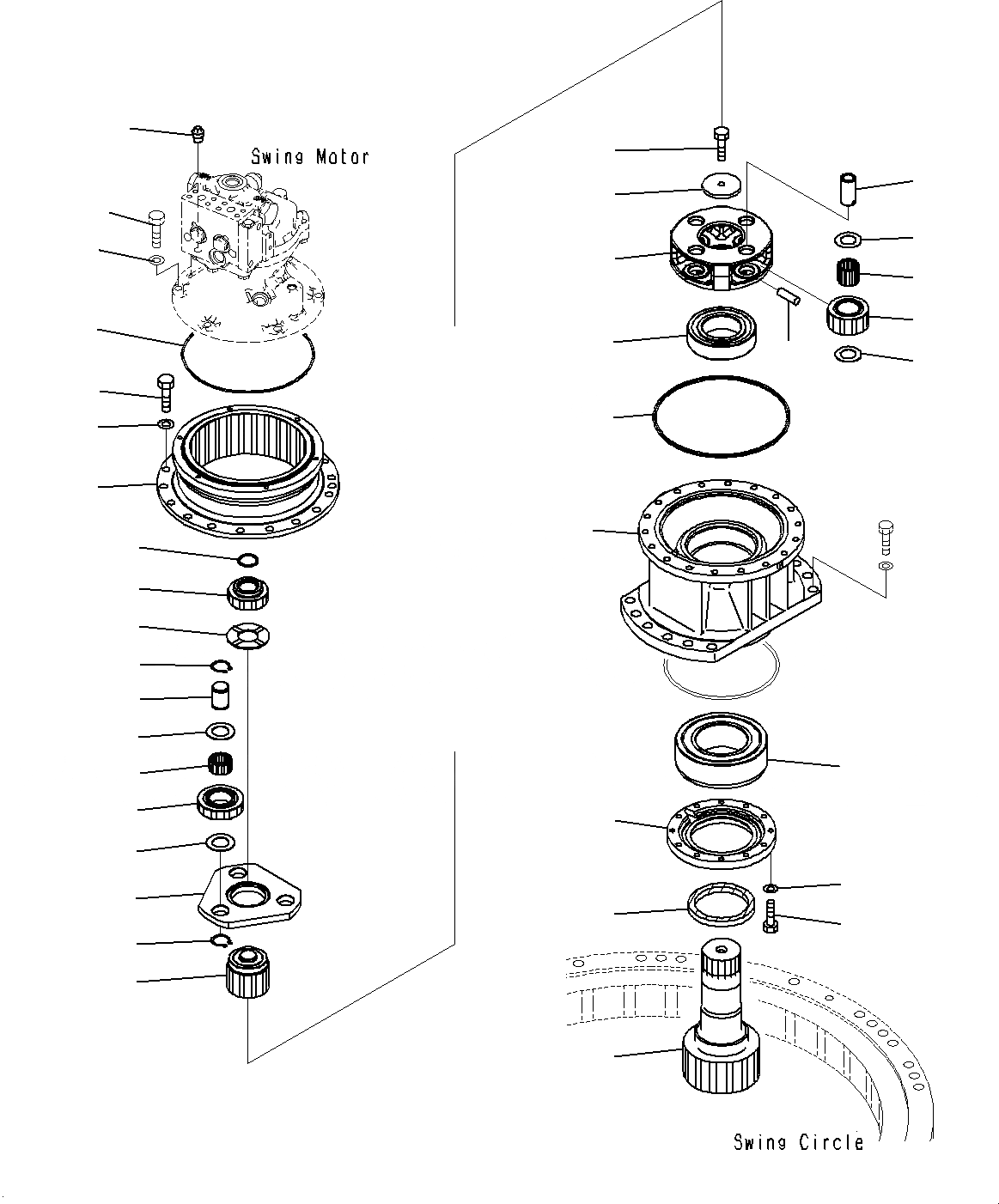 Swing Motor

Swing Circle