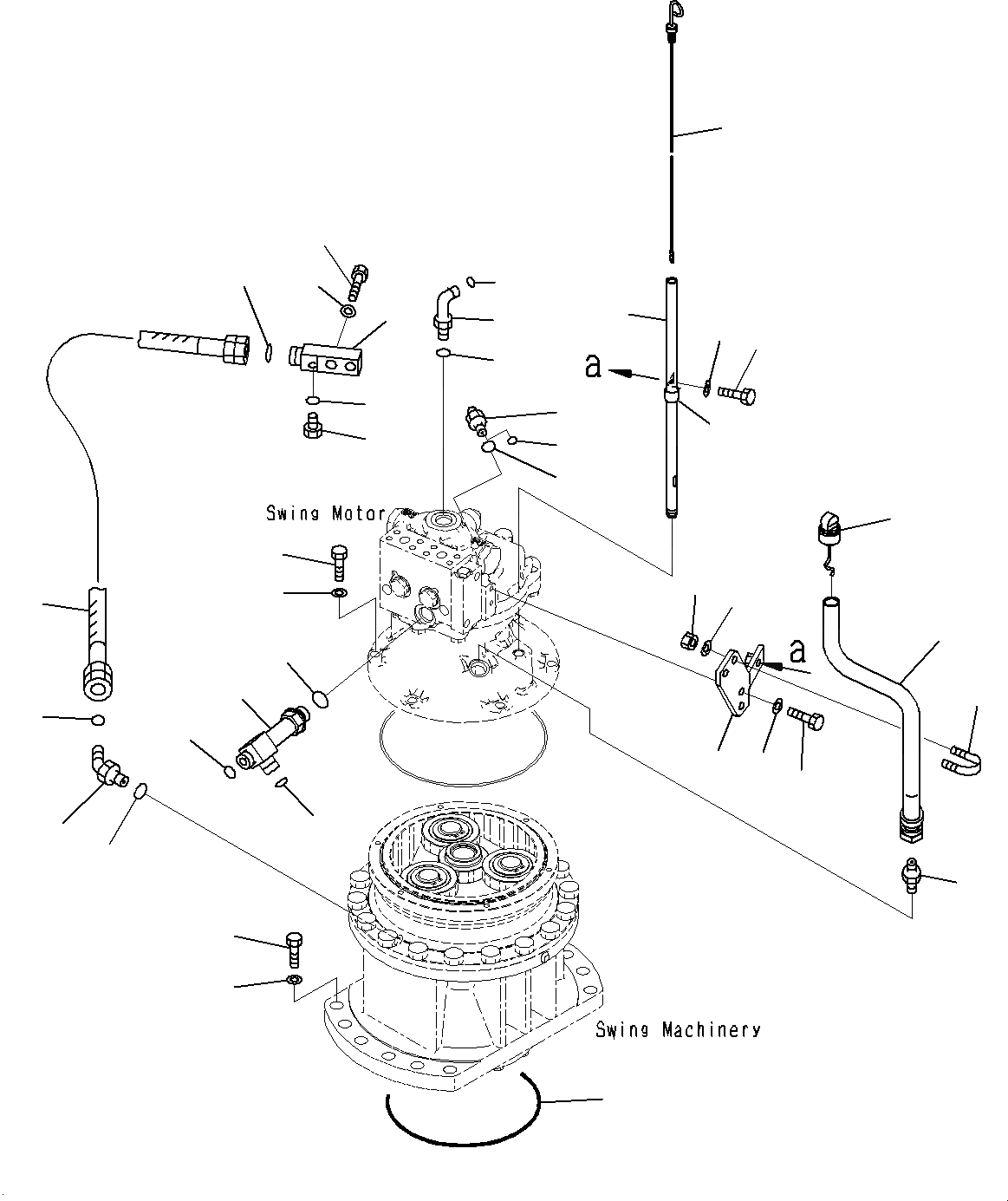 a

Swing Motor

a

Swing Machinery