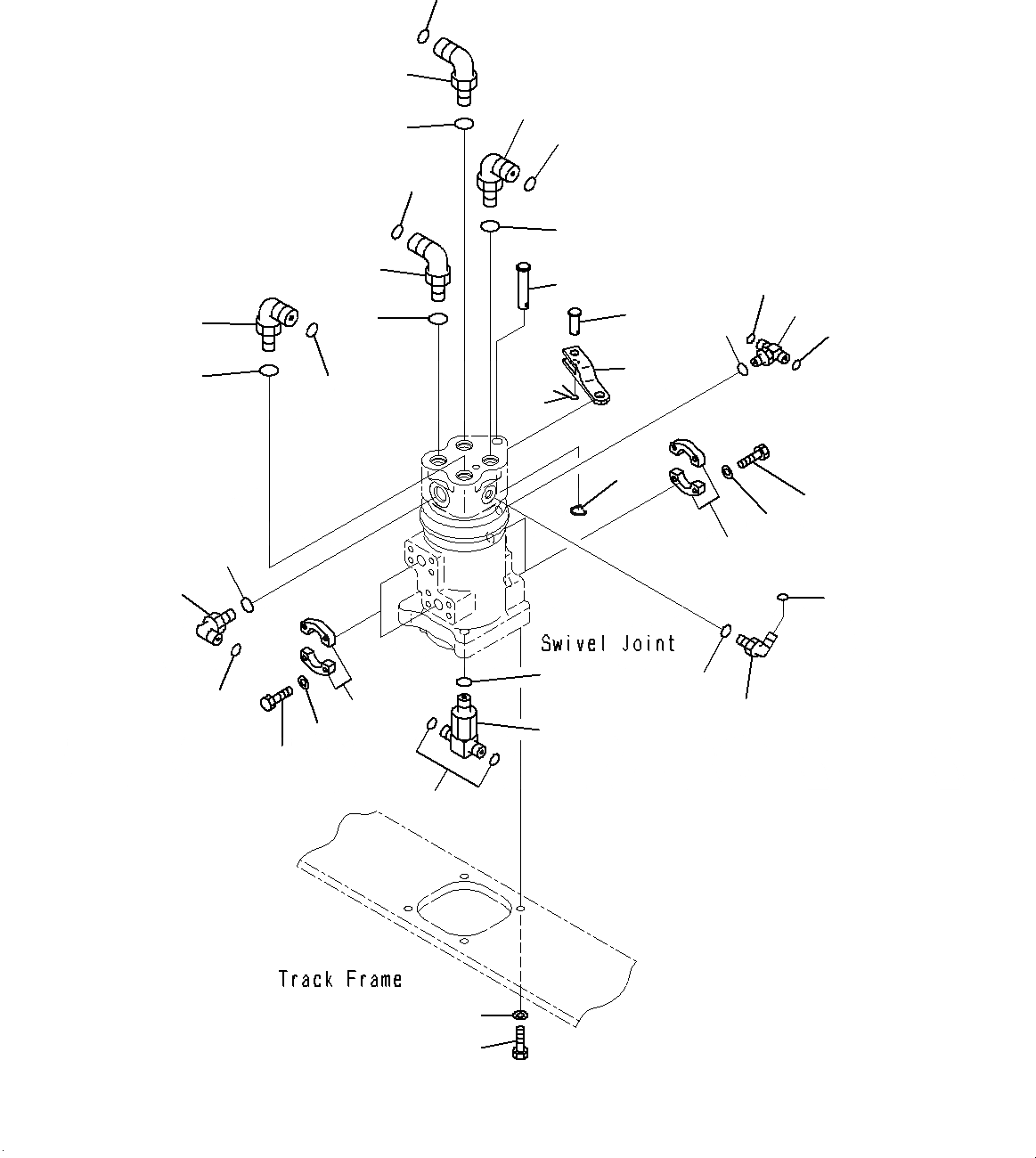 Swivel Joint

Track Frame