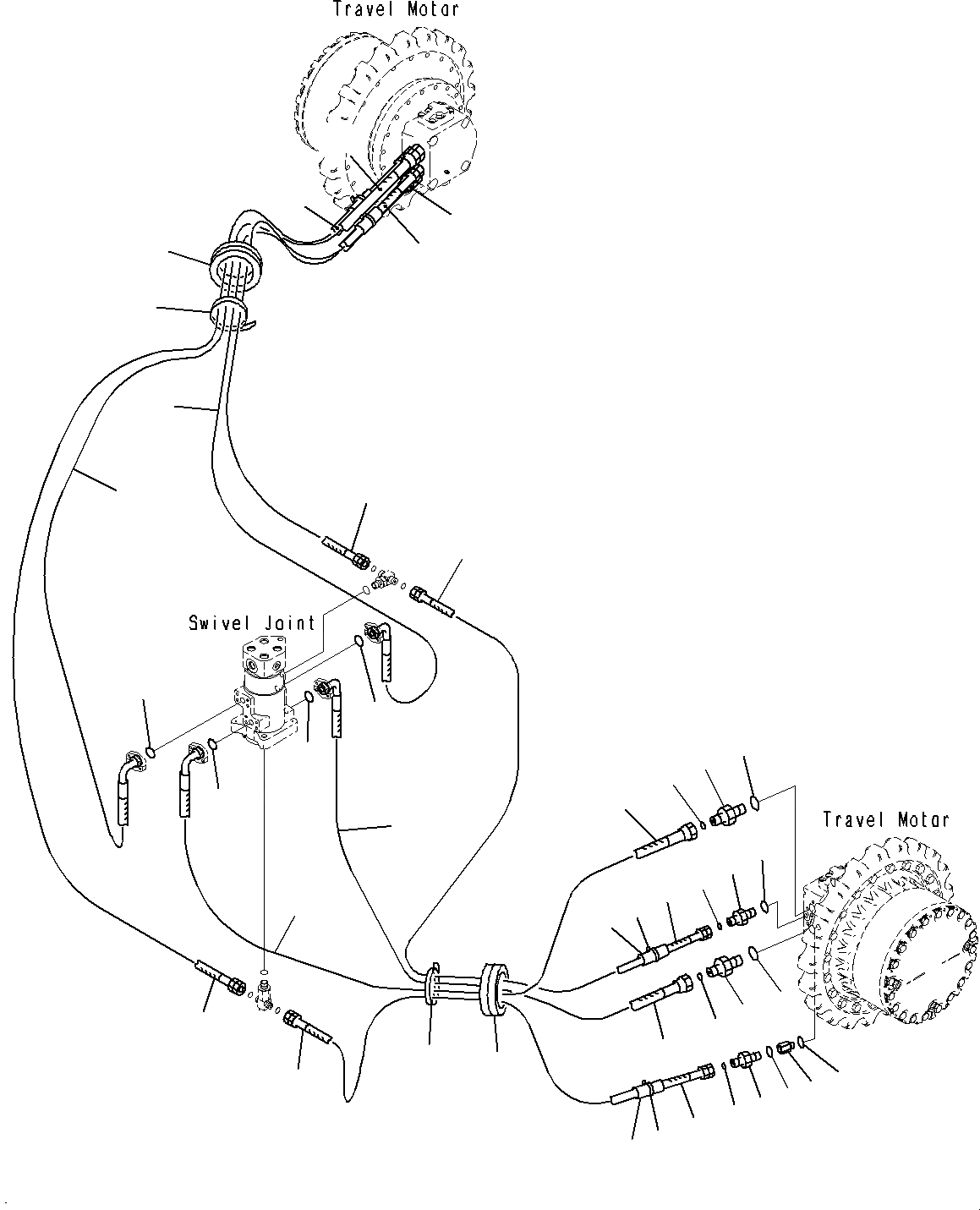 Travel Motor

Swivel Joint

Travel Motor