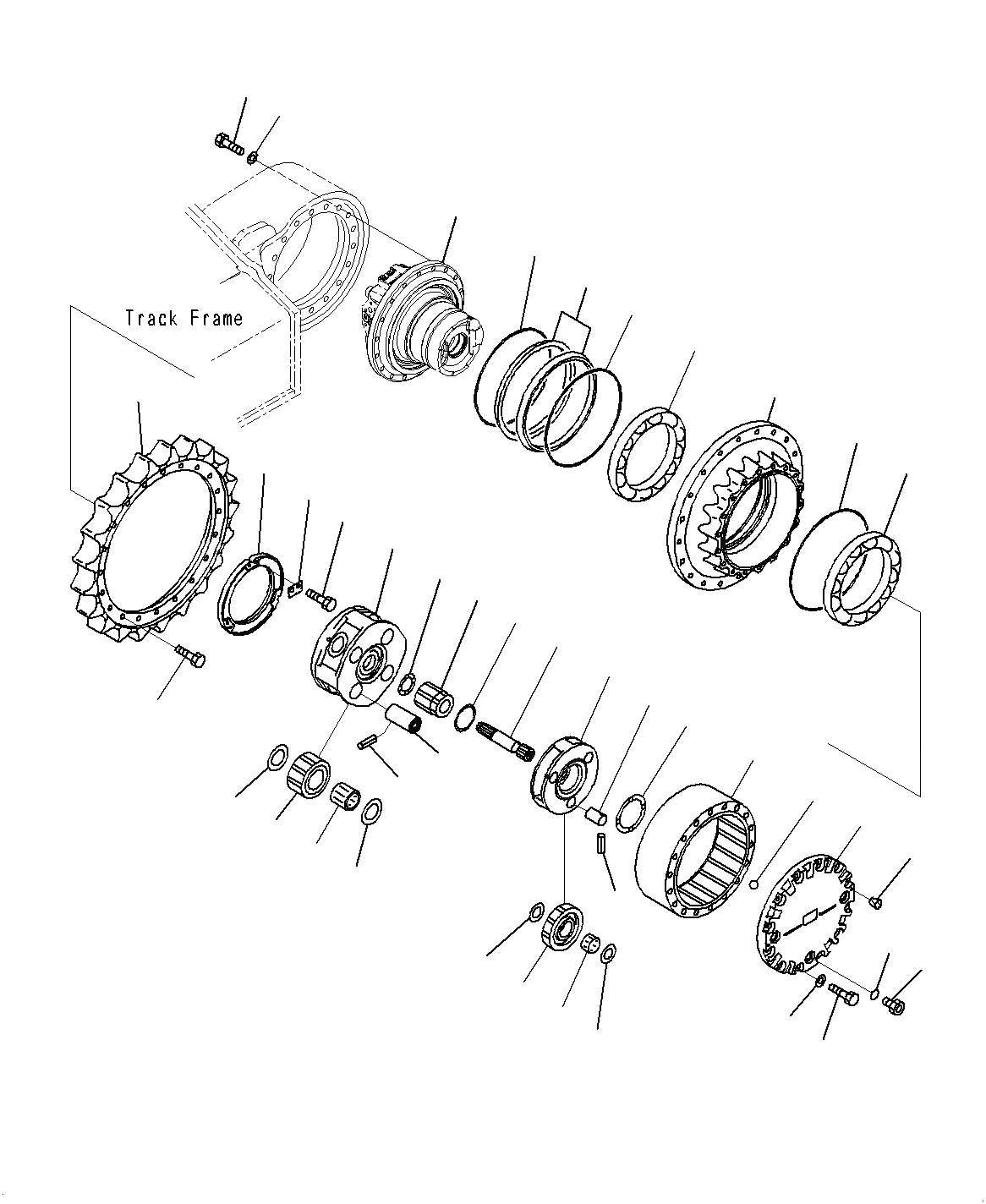 Track Frame