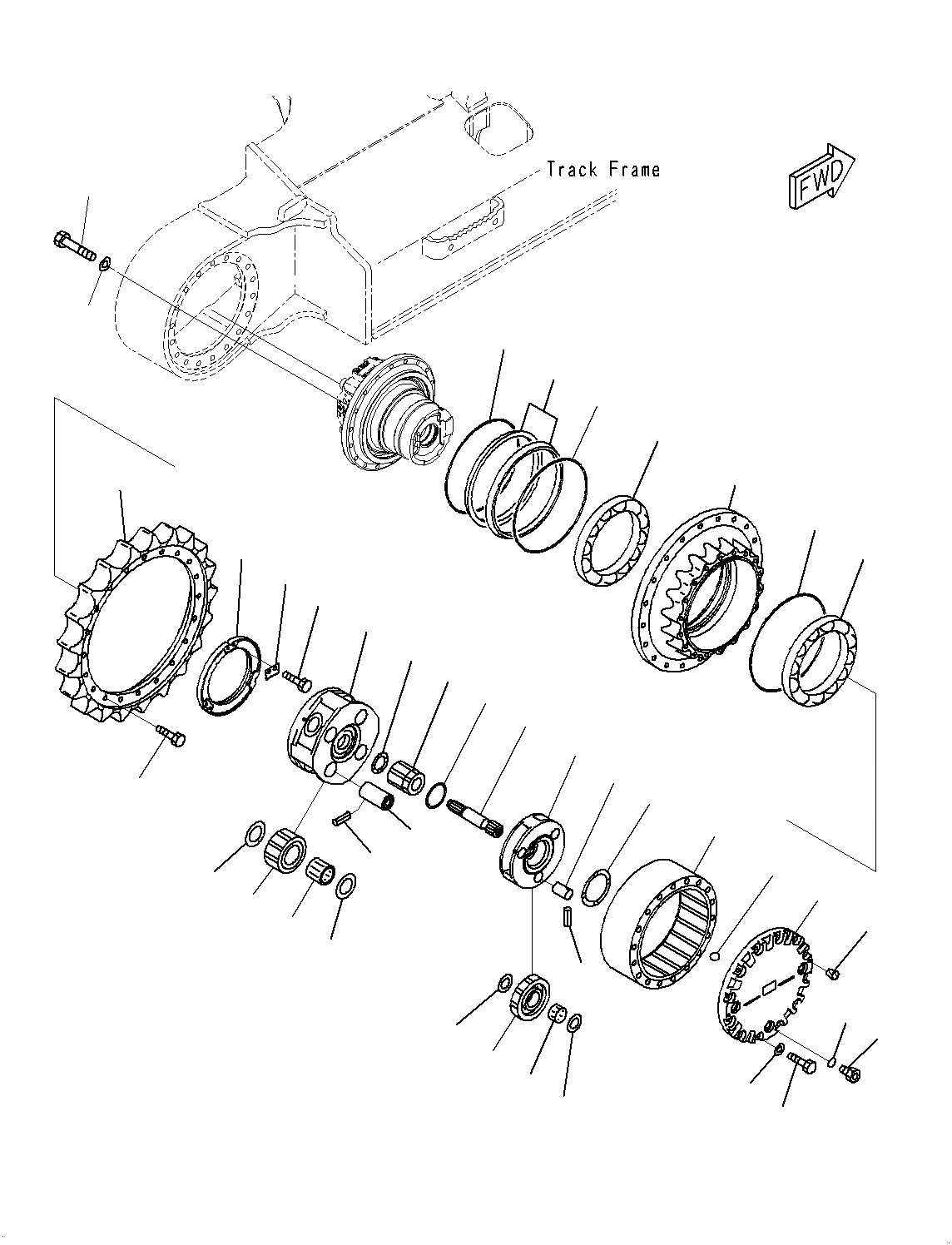 Track Frame

FWD