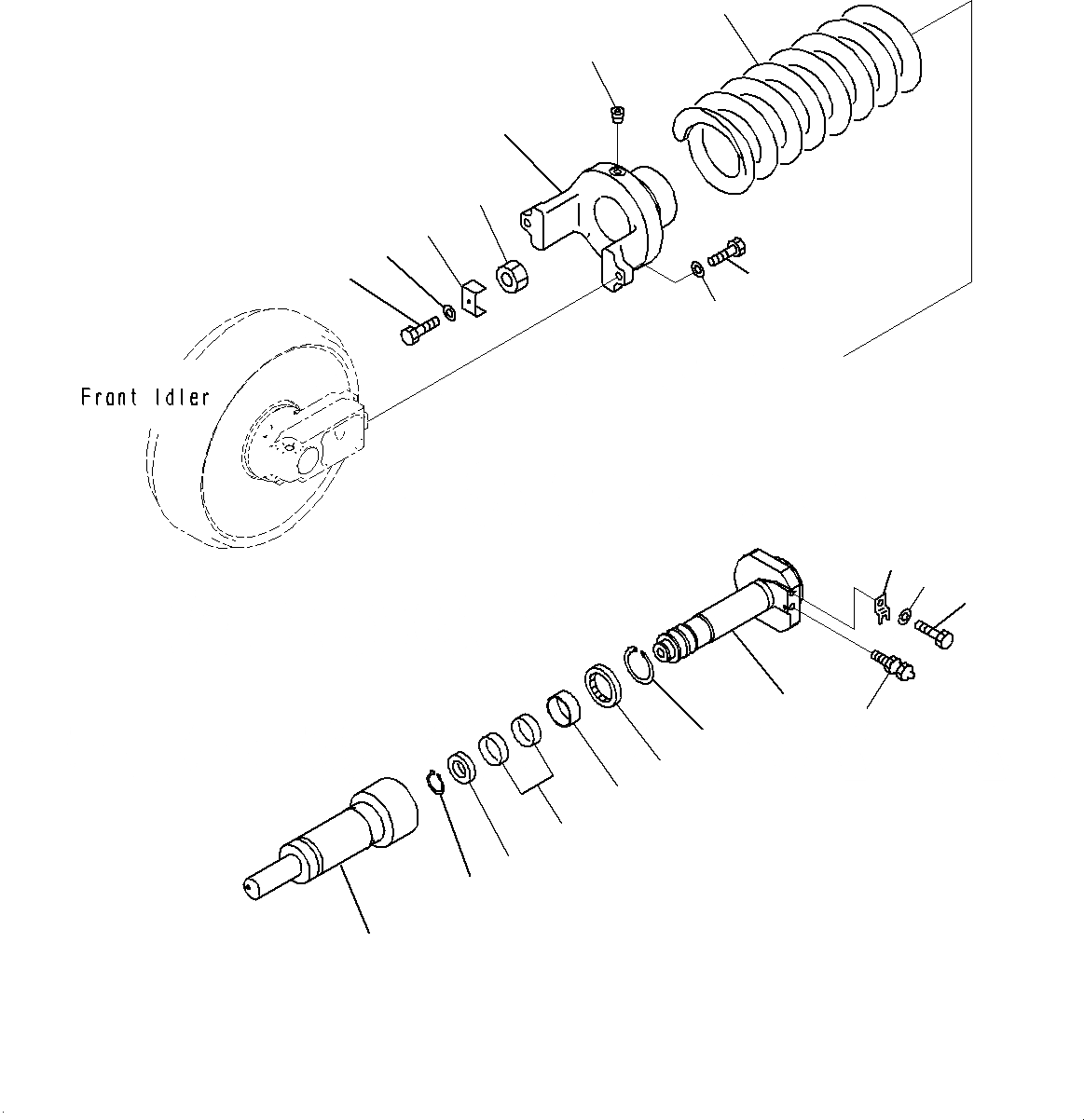 Front Idler