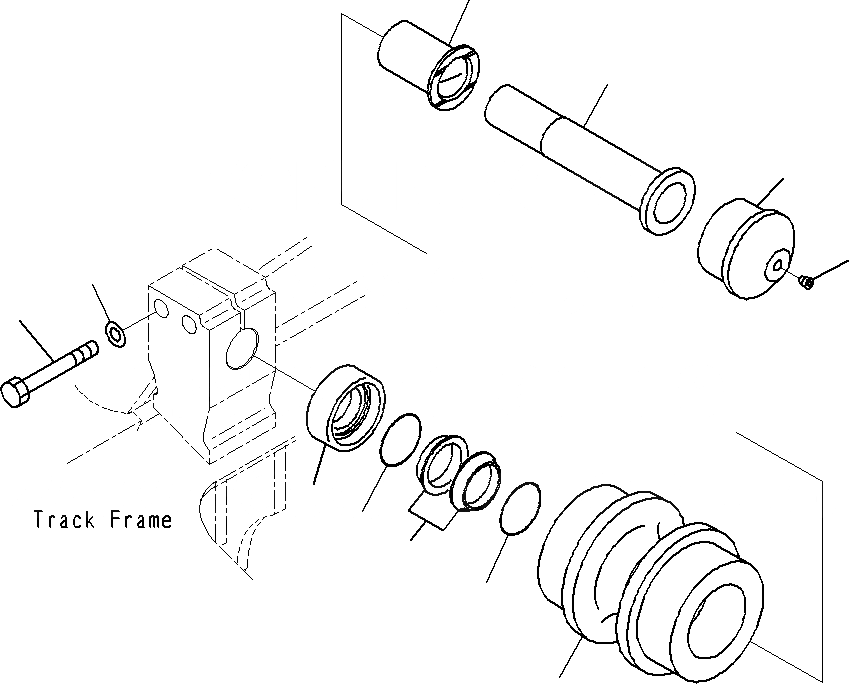 Track Frame