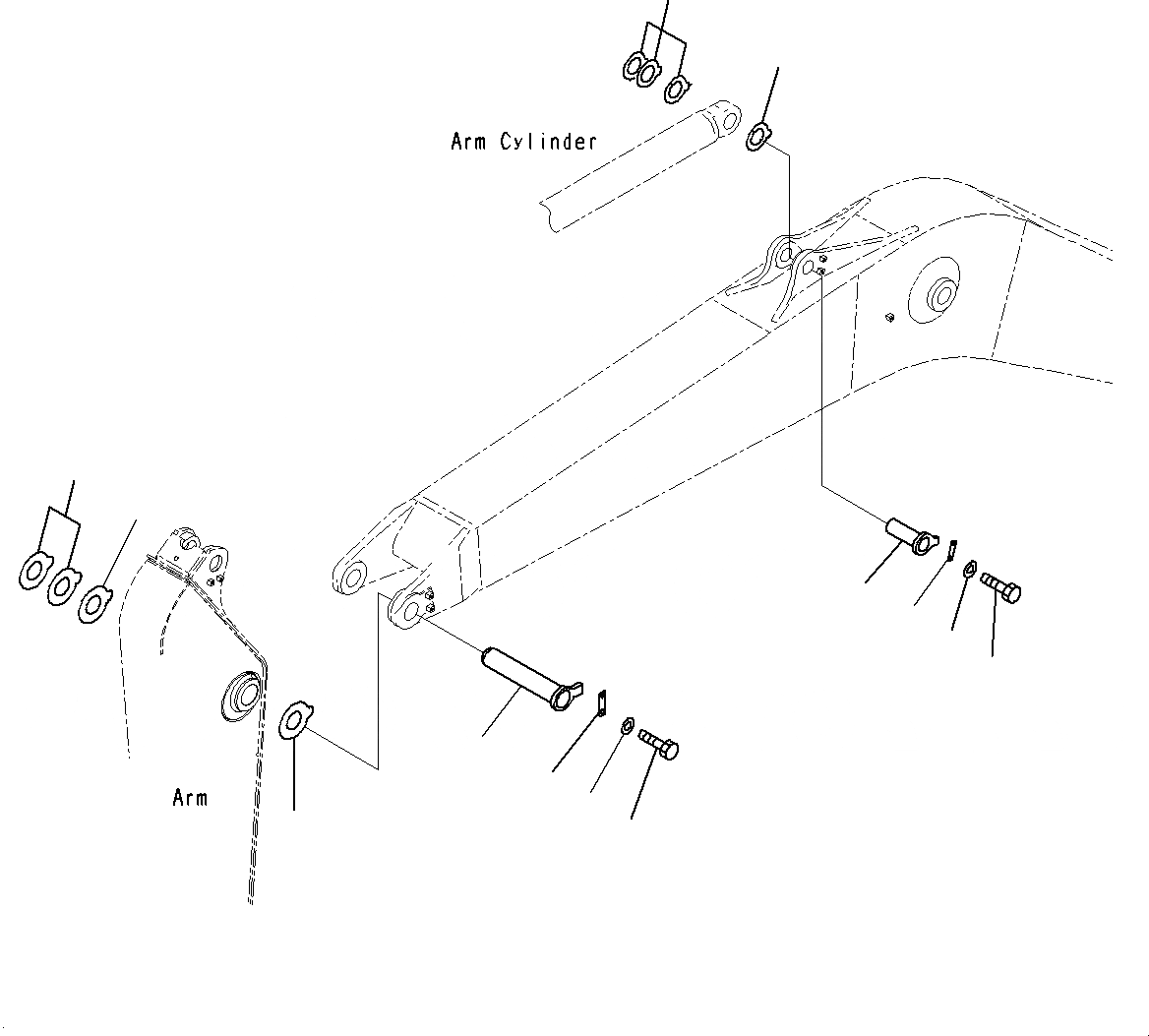 Arm Cylinder

Arm