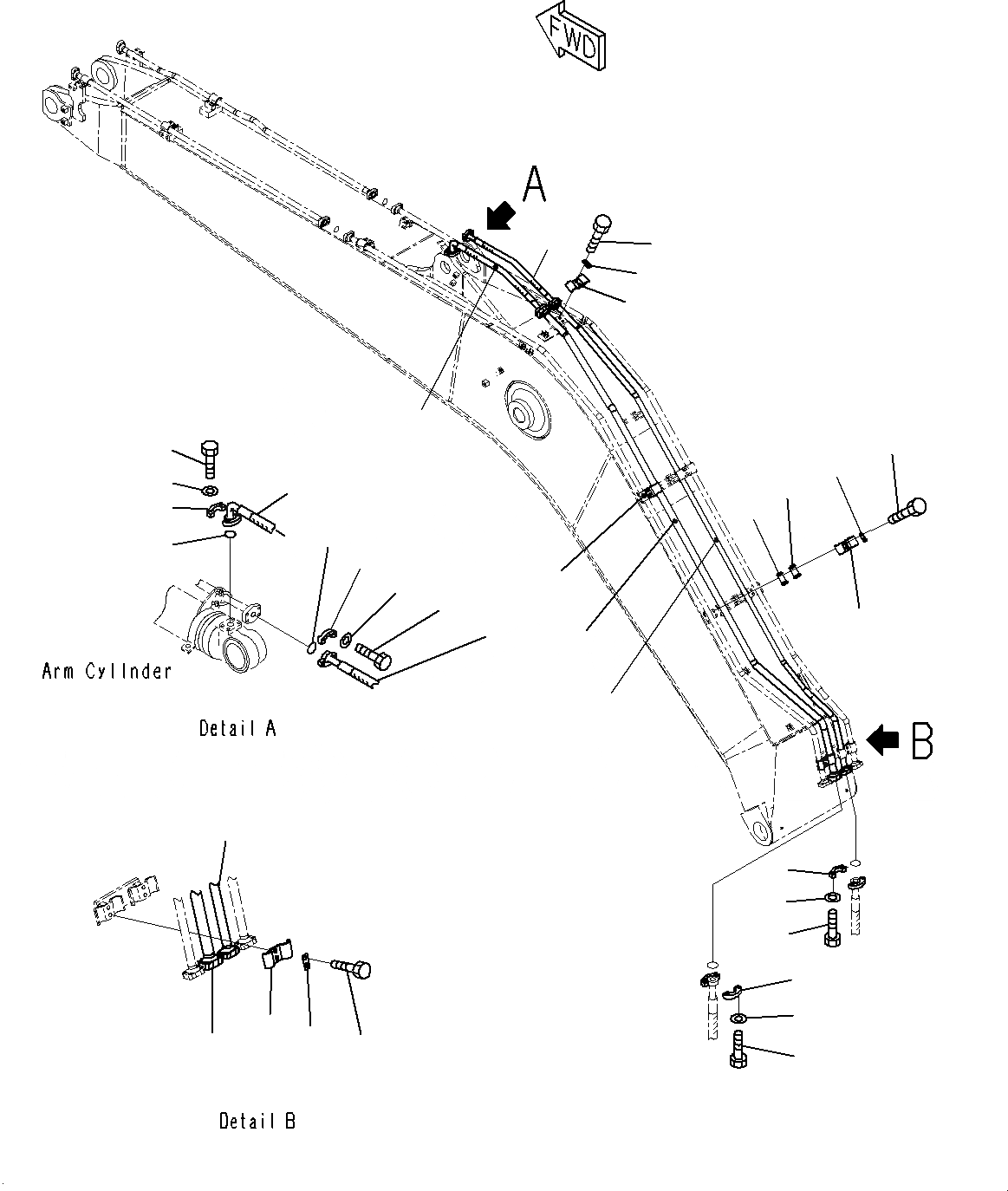 FWD

A

Arm Cylinder

Detail A

B

Detail B