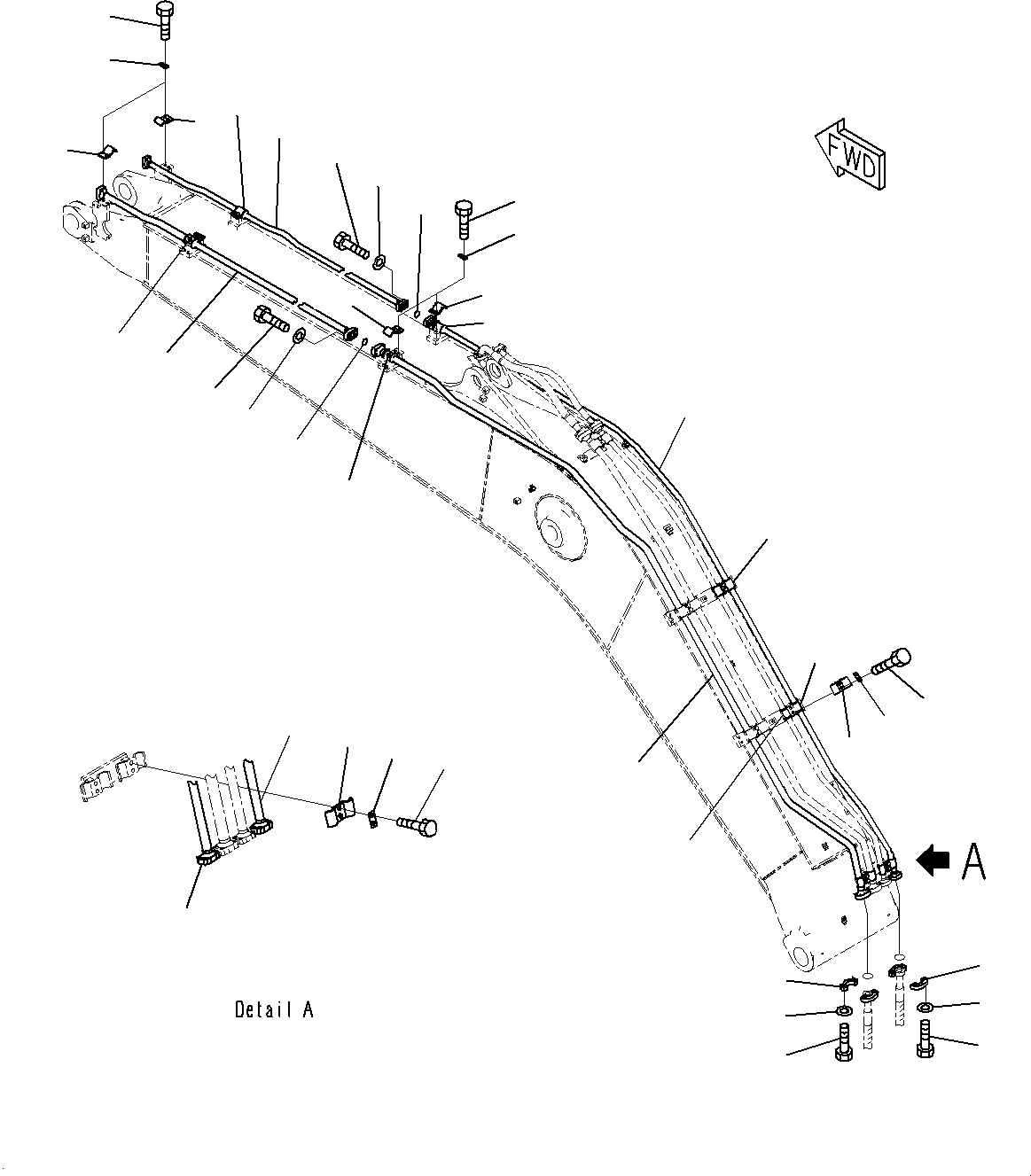 FWD

A

Detail A